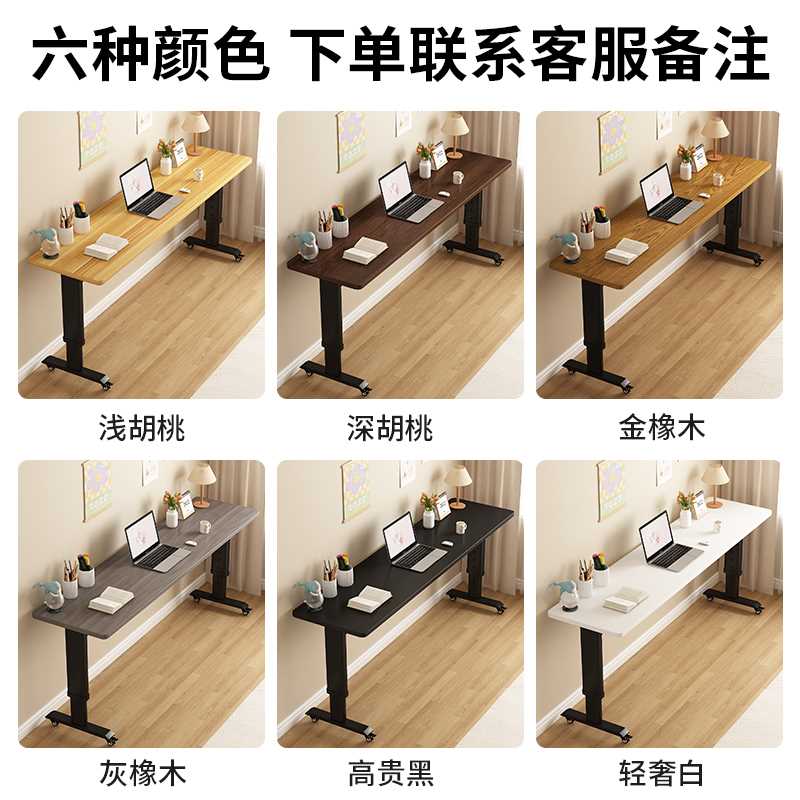 六种颜色 下单联系客服备注

浅胡桃

深胡桃

金橡木

灰橡木

高贵黑

轻奢白