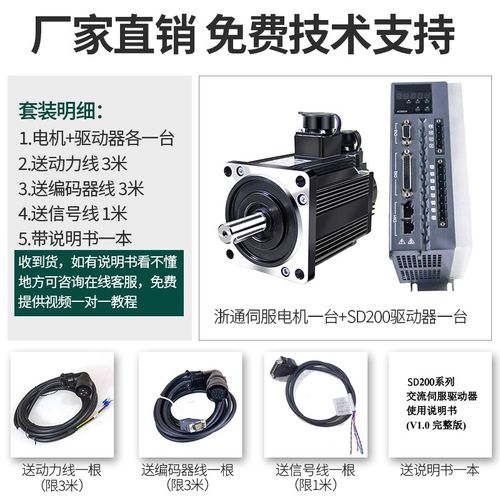 厂家直销 免费技术支持

套装明细:
1.电机+驱动器各一台
2.送动力线 3米
3.送编码器线 3米
4.送信号线 1米
5.带说明书一本

收到货，如有说明书看不懂地方可咨询在线客服，免费提供视频一对一教程

浙通伺服电机一台+SD200驱动器一台

送动力线一根
(限3米)

送编码器线一根
(限3米)

送信号线一根
(限1米)

SD200系列
交流伺服驱动器
使用说明书
(V1.0 完整版)

送说明书一本