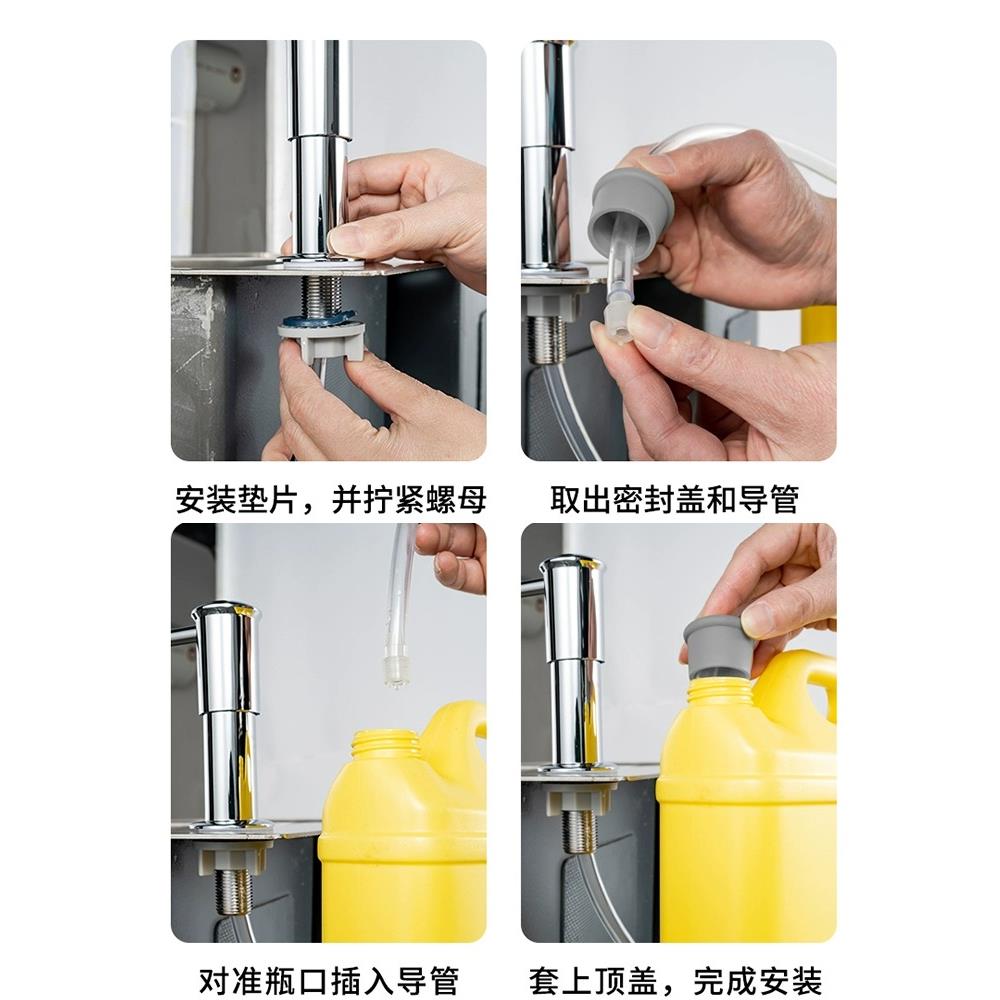 安装垫片，并拧紧螺母

取出密封盖和导管

对准瓶口插入导管

套上顶盖，完成安装