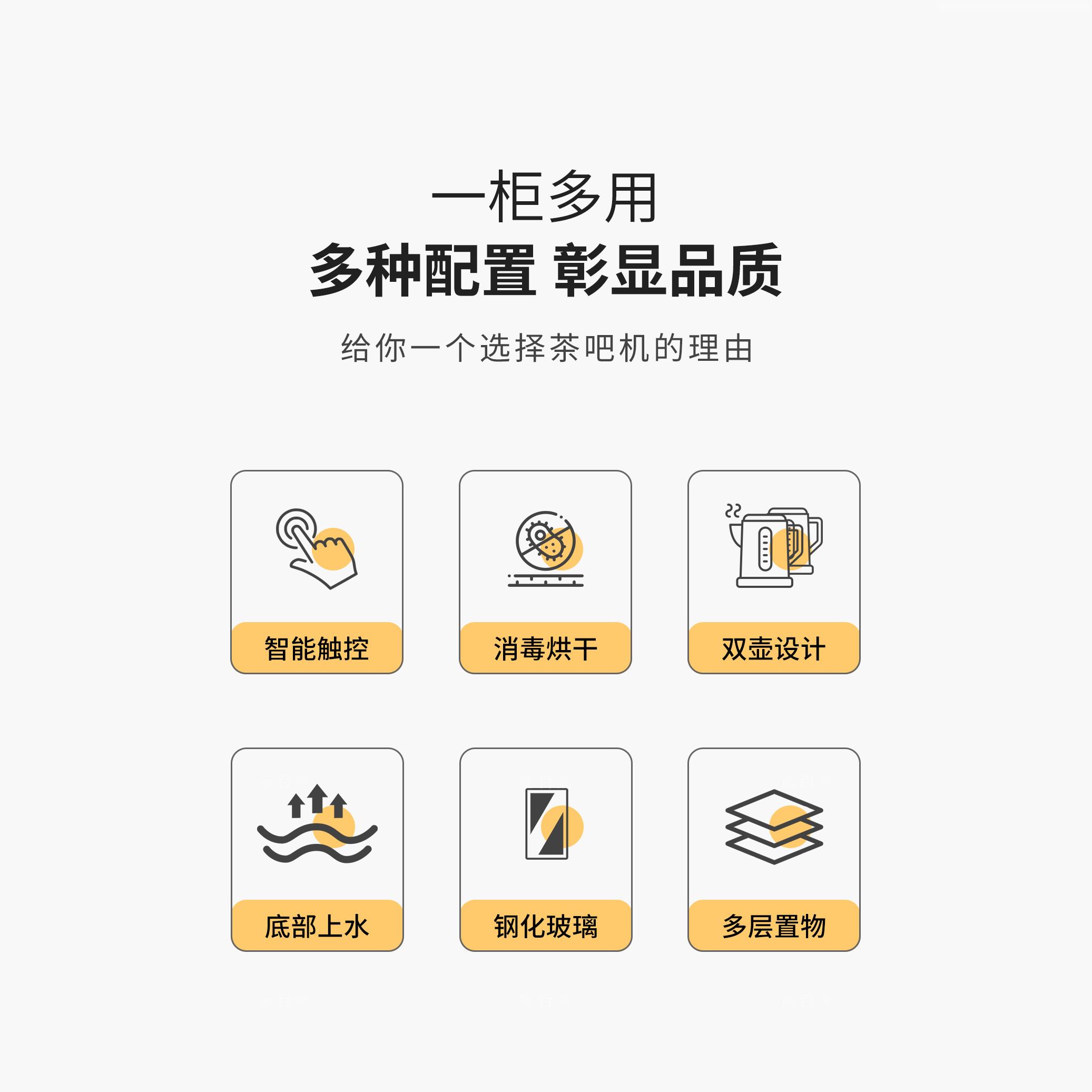 一柜多用
多种配置 彰显品质

给你一个选择茶吧机的理由

智能触控

消毒烘干

双壶设计

底部上水

钢化玻璃

多层置物