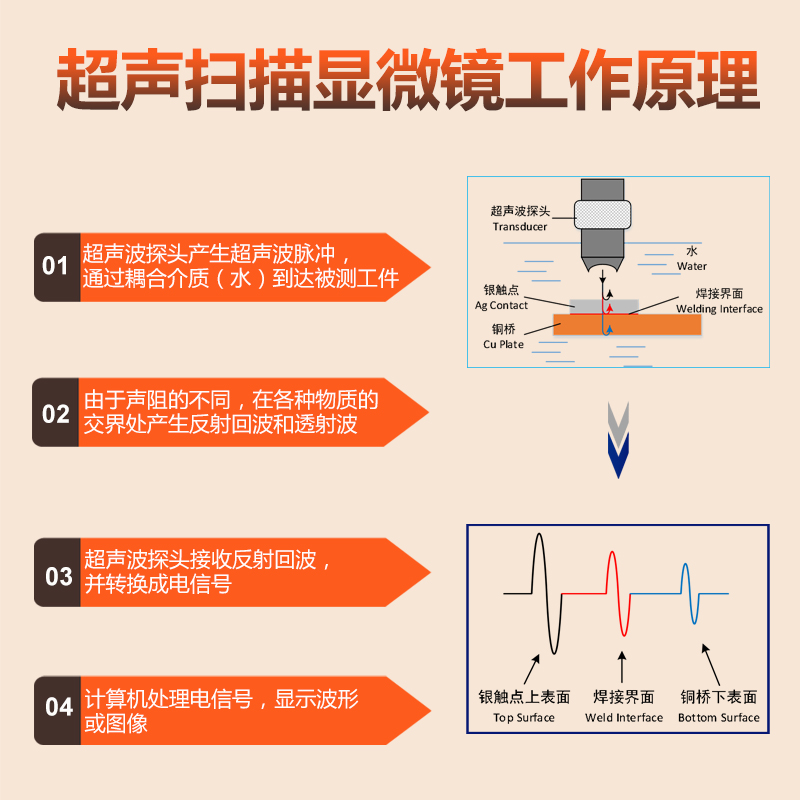 超声扫描显微镜工作原理

01 超声波探头产生超声波脉冲，通过耦合介质（水）到达被测工件

02 由于声阻的不同，在各种物质的交界处产生反射回波和透射波

03 超声波探头接收反射回波，并转换成电信号

04 计算机处理电信号，显示波形或图像

超声波探头
Transducer
水
Water
银触点
Ag Contact
焊接界面
Welding Interface
铜桥
Cu Plate

银触点上表面
Top Surface
焊接界面
Weld Interface
铜桥下表面
Bottom Surface