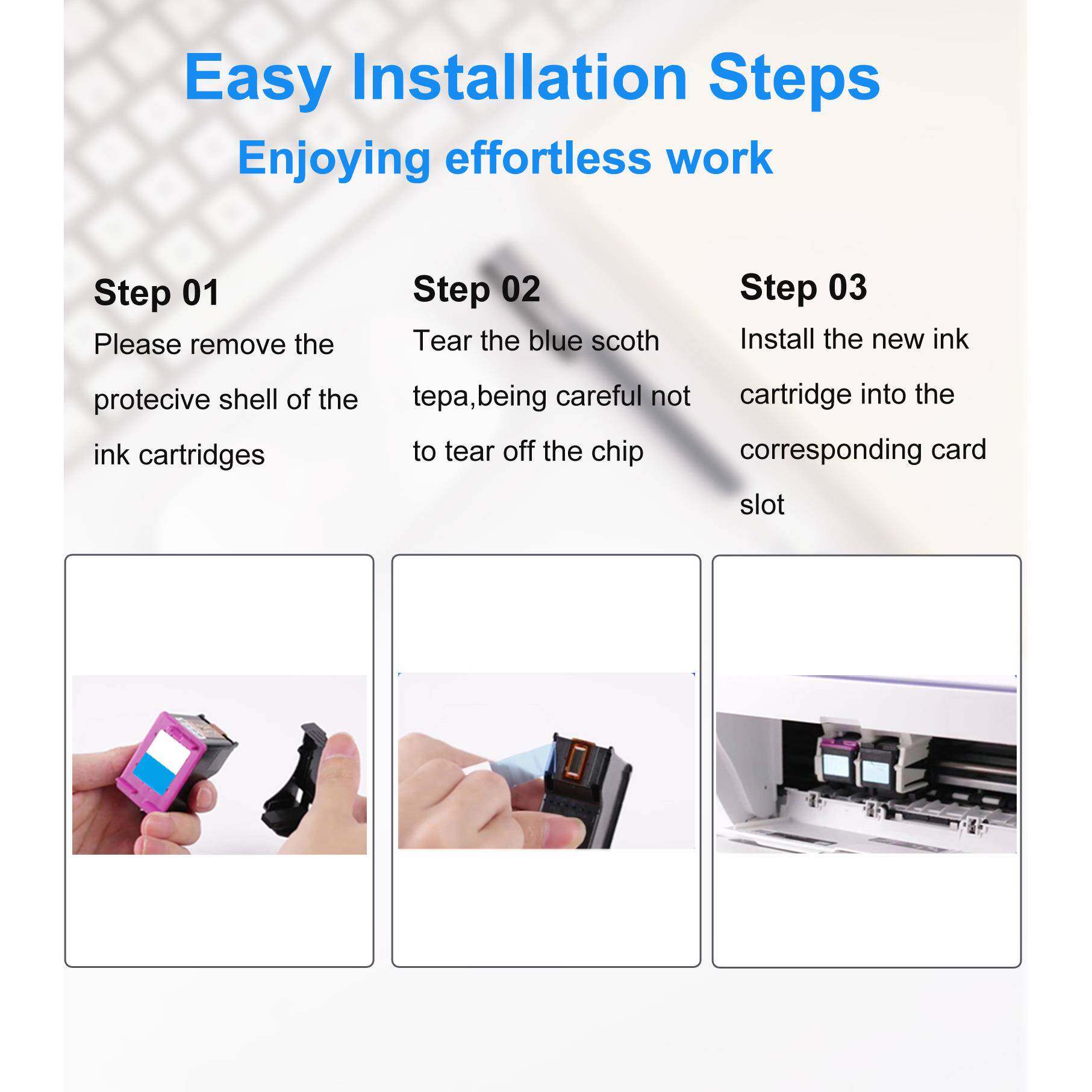 Easy Installation Steps

Enjoying effortless work

Step 01

Please remove the protecive shell of the ink cartridges

Step 02

Tear the blue scoth tepa,being careful not to tear off the chip

Step 03

Install the new ink cartridge into the corresponding card slot