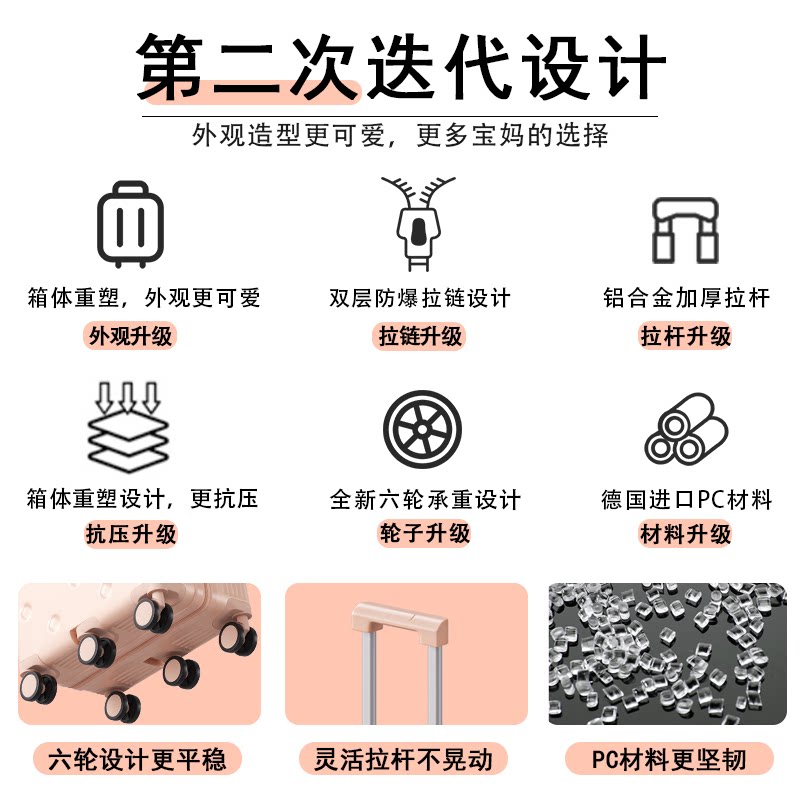 第二次迭代设计

外观造型更可爱，更多宝妈的选择

箱体重塑，外观更可爱
外观升级

双层防爆拉链设计
拉链升级

铝合金加厚拉杆
拉杆升级

箱体重塑设计，更抗压
抗压升级

全新六轮承重设计
轮子升级

德国进口PC材料
材料升级

六轮设计更平稳

灵活拉杆不晃动

PC材料更坚韧