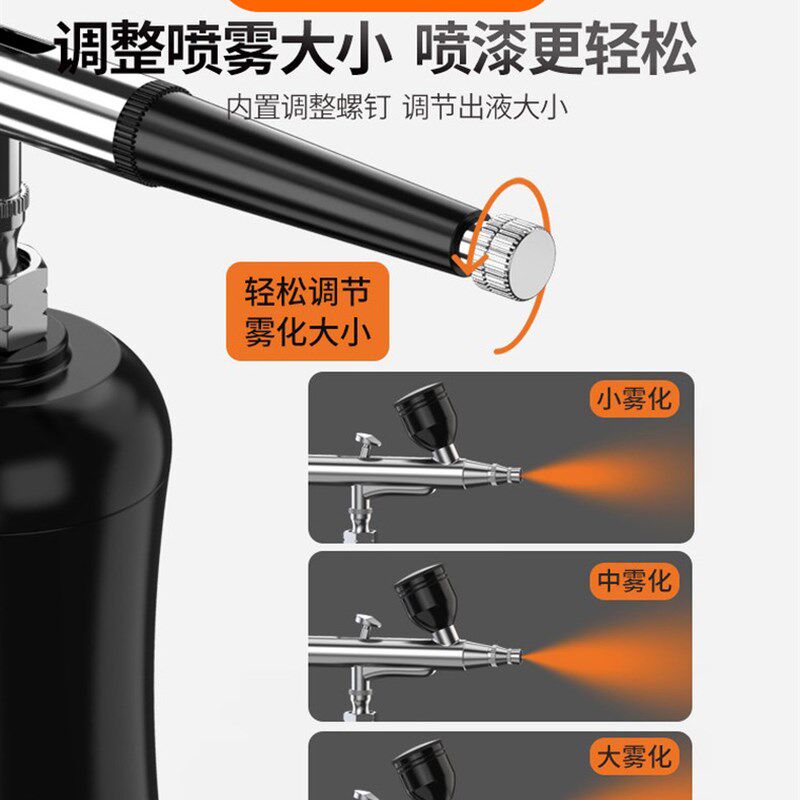 调整喷雾大小 喷漆更轻松

内置调整螺钉 调节出液大小

轻松调节
雾化大小

小雾化

中雾化

大雾化