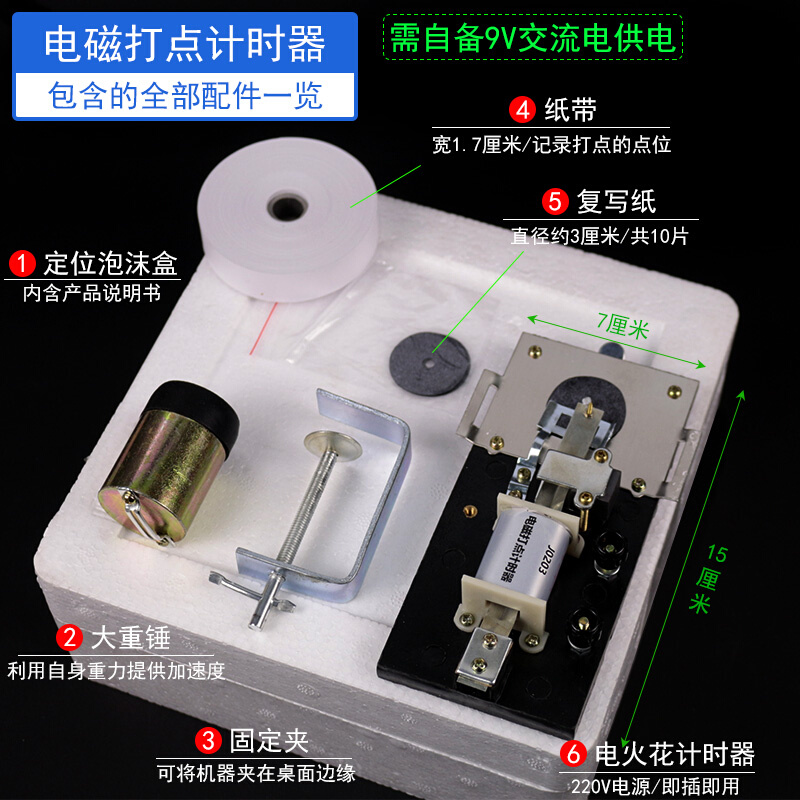 电磁打点计时器
包含的全部配件一览

需自备9V交流电供电

4 纸带
宽1.7厘米/记录打点的点位

5 复写纸
直径约3厘米/共10片

1 定位泡沫盒
内含产品说明书

7厘米

15厘米

电磁打点计时器
J0203

2 大重锤
利用自身重力提供加速度

3 固定夹
可将机器夹在桌面边缘

6 电火花计时器
220V电源/即插即用