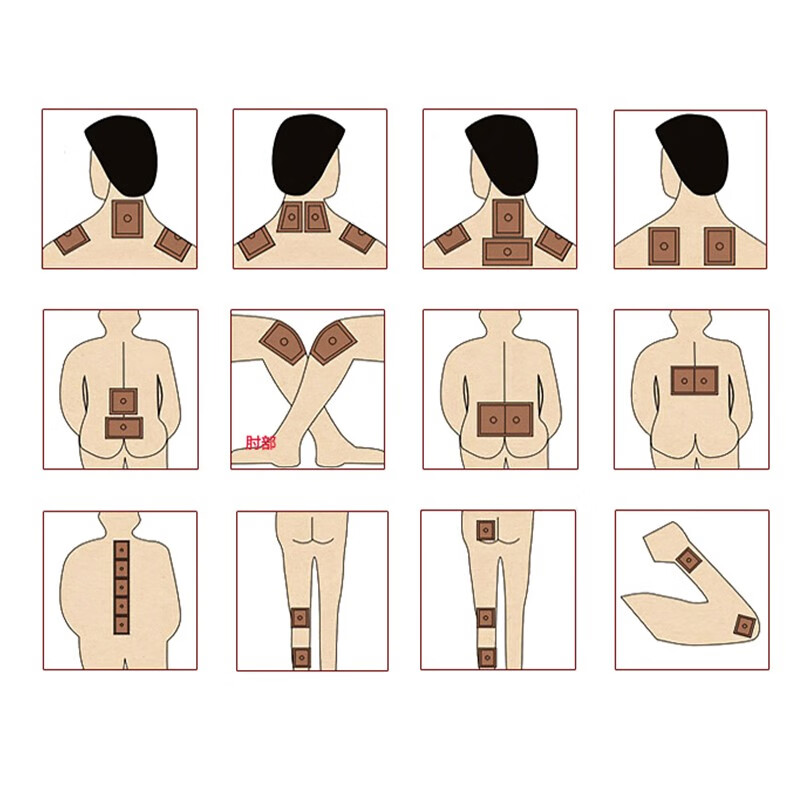 肘部