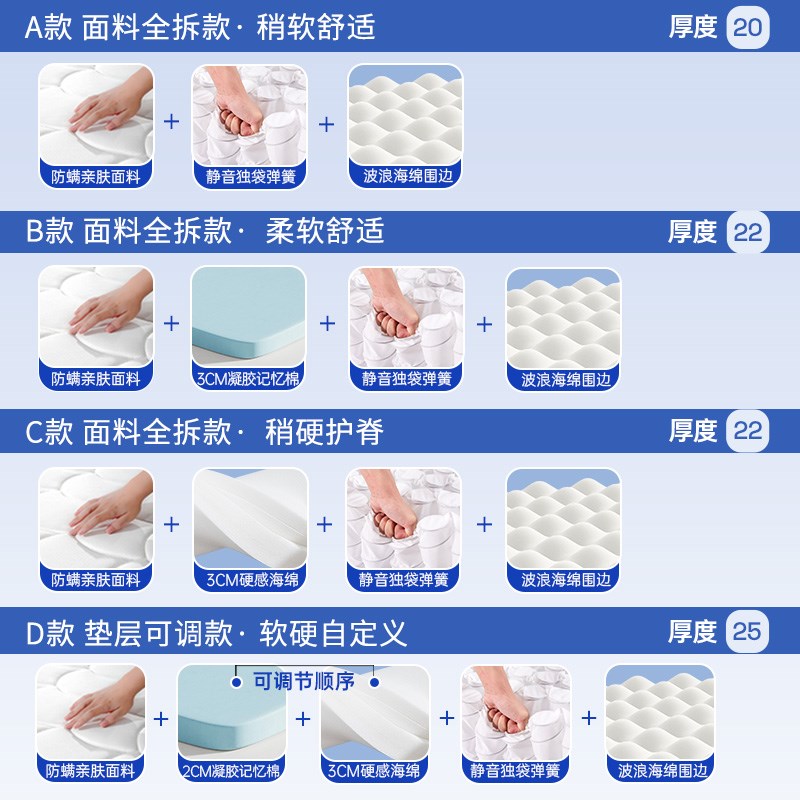 A款 面料全拆款· 稍软舒适
厚度 20

防螨亲肤面料 + 静音独袋弹簧 + 波浪海绵围边

B款 面料全拆款· 柔软舒适
厚度 22

防螨亲肤面料 + 3CM凝胶记忆棉 + 静音独袋弹簧 + 波浪海绵围边

C款 面料全拆款· 稍硬护脊
厚度 22

防螨亲肤面料 + 3CM硬感海绵 + 静音独袋弹簧 + 波浪海绵围边

D款 垫层可调款· 软硬自定义
厚度 25

可调节顺序

防螨亲肤面料 + 2CM凝胶记忆棉 + 3CM硬感海绵 + 静音独袋弹簧 + 波浪海绵围边