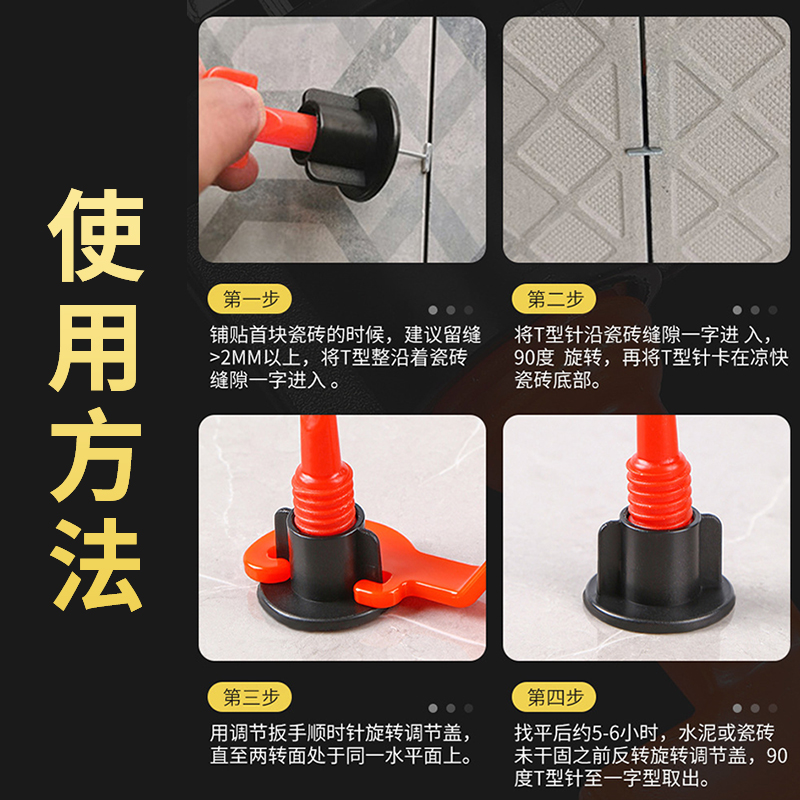 使用方法

第一步

铺贴首块瓷砖的时候，建议留缝>2MM以上，将T型整沿着瓷砖缝隙一字进入。

第二步

将T型针沿瓷砖缝隙一字进 入，90度 旋转，再将T型针卡在凉快瓷砖底部。

第三步

用调节扳手顺时针旋转调节盖，直至两转面处于同一水平面上。

第四步

找平后约5-6小时，水泥或瓷砖未干固之前反转旋转调节盖，90度T型针至一字型取出。