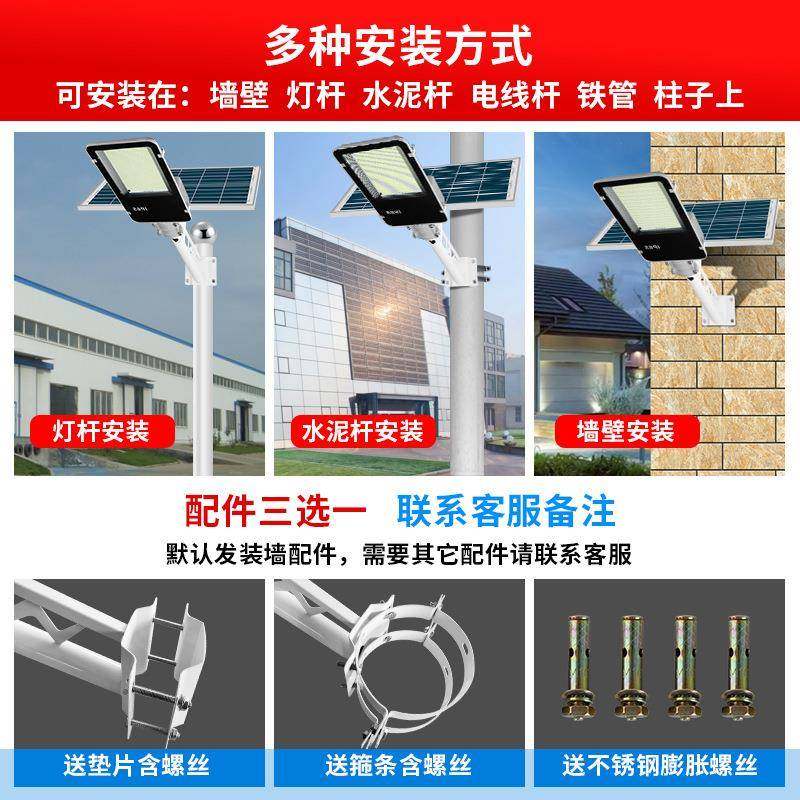 多种安装方式
可安装在：墙壁 灯杆 水泥杆 电线杆 铁管 柱子上

灯杆安装

水泥杆安装

墙壁安装

配件三选一 联系客服备注
默认发装墙配件，需要其它配件请联系客服

送垫片含螺丝

送箍条含螺丝

送不锈钢膨胀螺丝