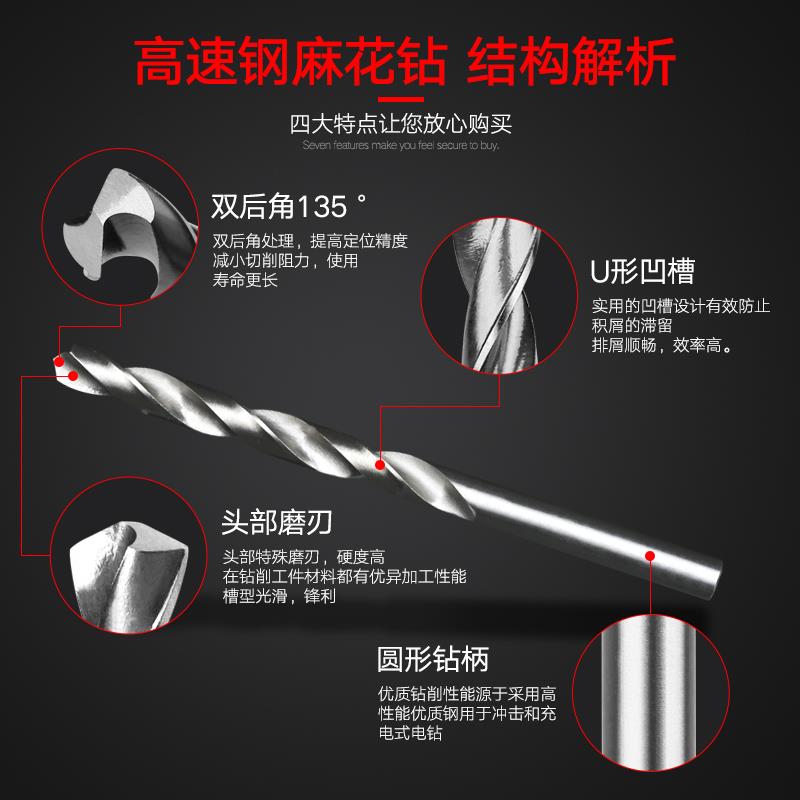 高速钢麻花钻 结构解析

四大特点让您放心购买
Seven features make you feel secure to buy.

双后角135 °
双后角处理，提高定位精度
减小切削阻力，使用
寿命更长

U形凹槽
实用的凹槽设计有效防止
积屑的滞留
排屑顺畅，效率高。

头部磨刃
头部特殊磨刃，硬度高
在钻削工件材料都有优异加工性能
槽型光滑，锋利

圆形钻柄
优质钻削性能源于采用高
性能优质钢用于冲击和充
电式电钻