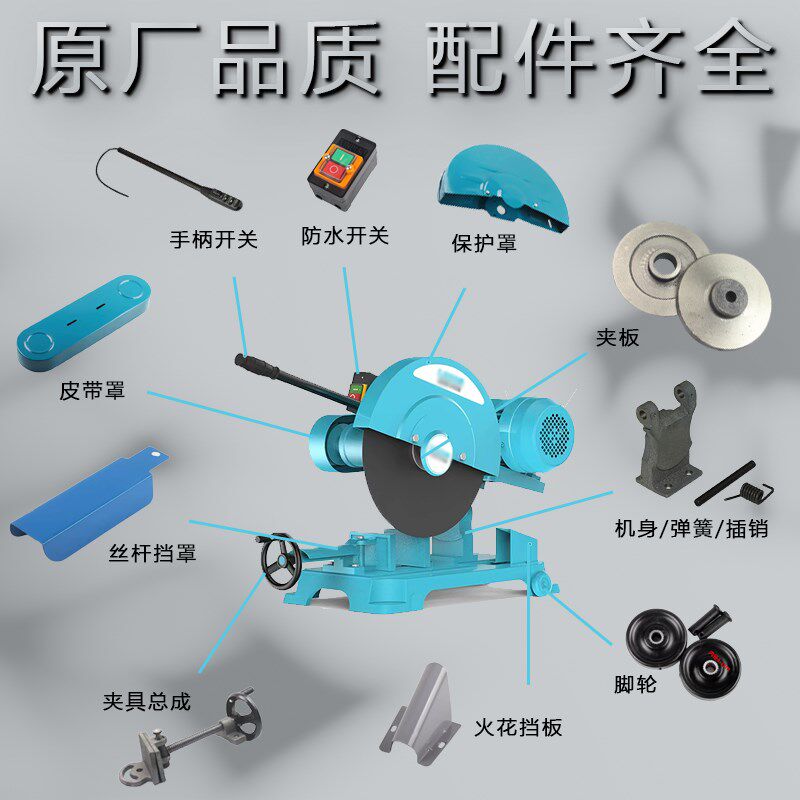 原厂品质 配件齐全

手柄开关

防水开关

保护罩

夹板

皮带罩

机身/弹簧/插销

丝杆挡罩

脚轮

夹具总成

火花挡板