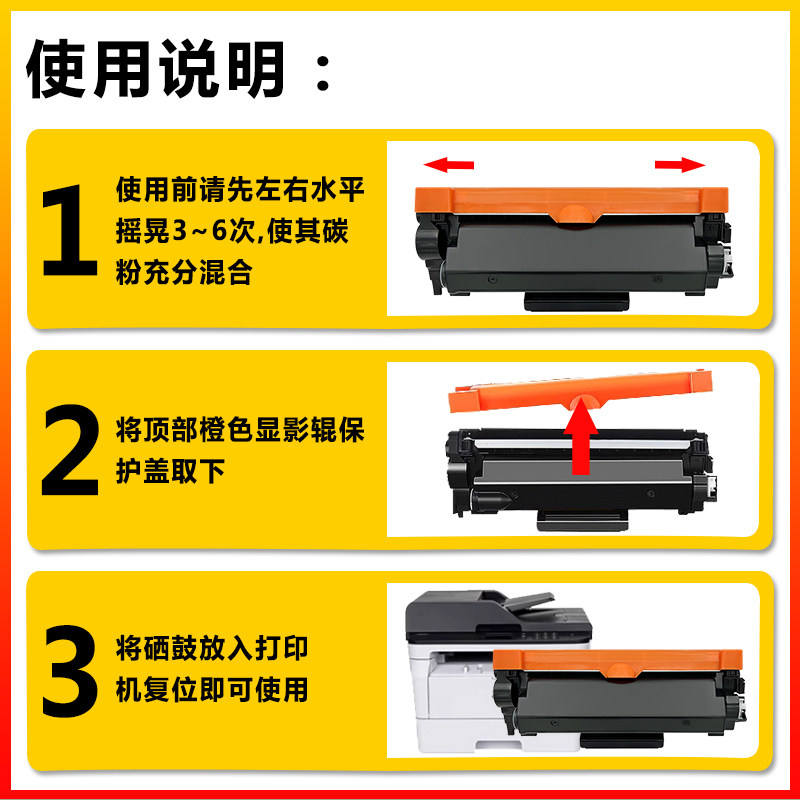 使用说明：

1 使用前请先左右水平摇晃3~6次,使其碳粉充分混合

2 将顶部橙色显影辊保护盖取下

3 将硒鼓放入打印机复位即可使用