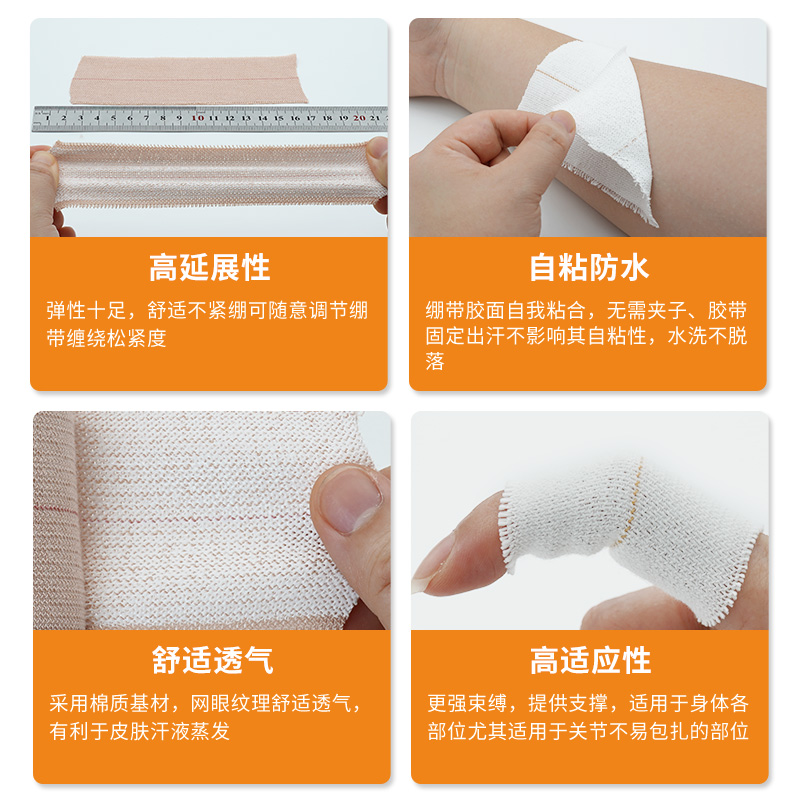 1 2 3 4 5 6 7 8 9 10 11 12 13 14 15 16 17 18 19 20 21

高延展性

弹性十足，舒适不紧绷可随意调节绷带缠绕松紧度

自粘防水

绷带胶面自我粘合，无需夹子、胶带固定出汗不影响其自粘性，水洗不脱落

舒适透气

采用棉质基材，网眼纹理舒适透气，有利于皮肤汗液蒸发

高适应性

更强束缚，提供支撑，适用于身体各部位尤其适用于关节不易包扎的部位