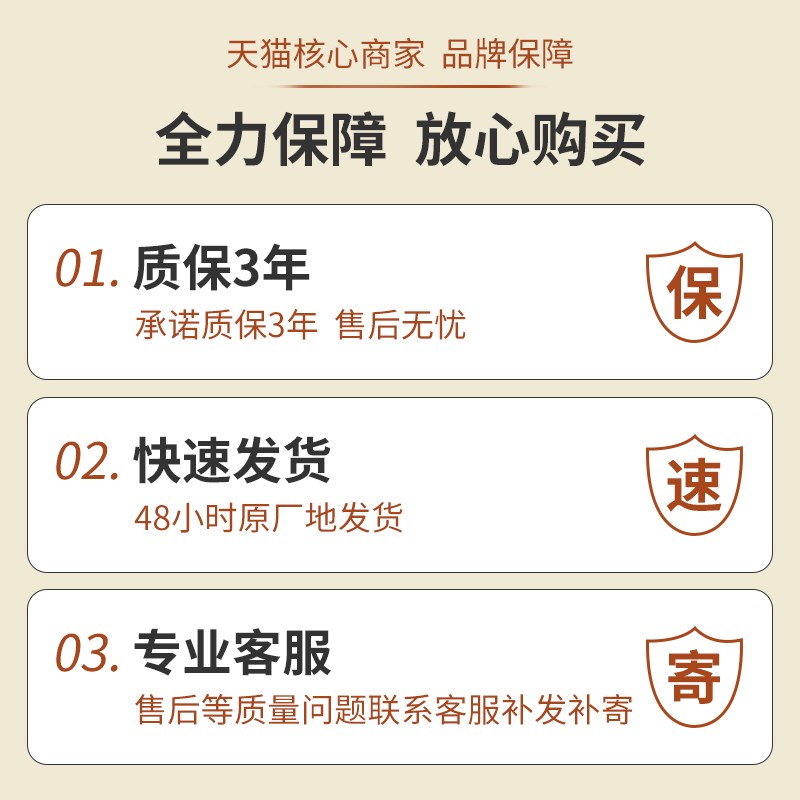 天猫核心商家 品牌保障

全力保障 放心购买

01.质保3年

承诺质保3年 售后无忧

保

02.快速发货

48小时原厂地发货

速

03.专业客服

售后等质量问题联系客服补发补寄

寄