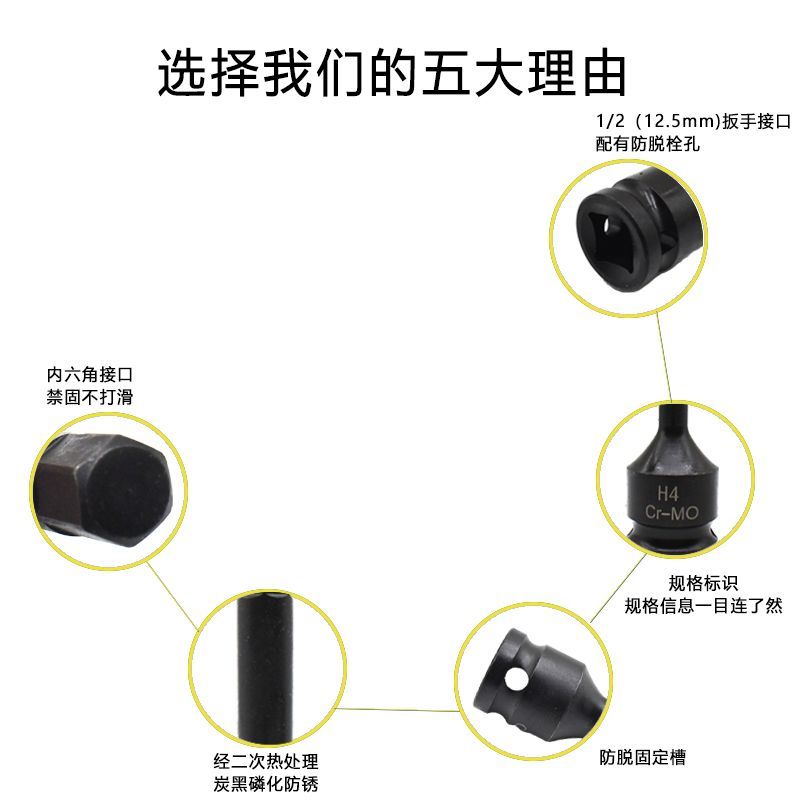 选择我们的五大理由

1/2（12.5mm)扳手接口
配有防脱栓孔

内六角接口
禁固不打滑

H4
Cr-MO

规格标识
规格信息一目连了然

经二次热处理
炭黑磷化防锈

防脱固定槽