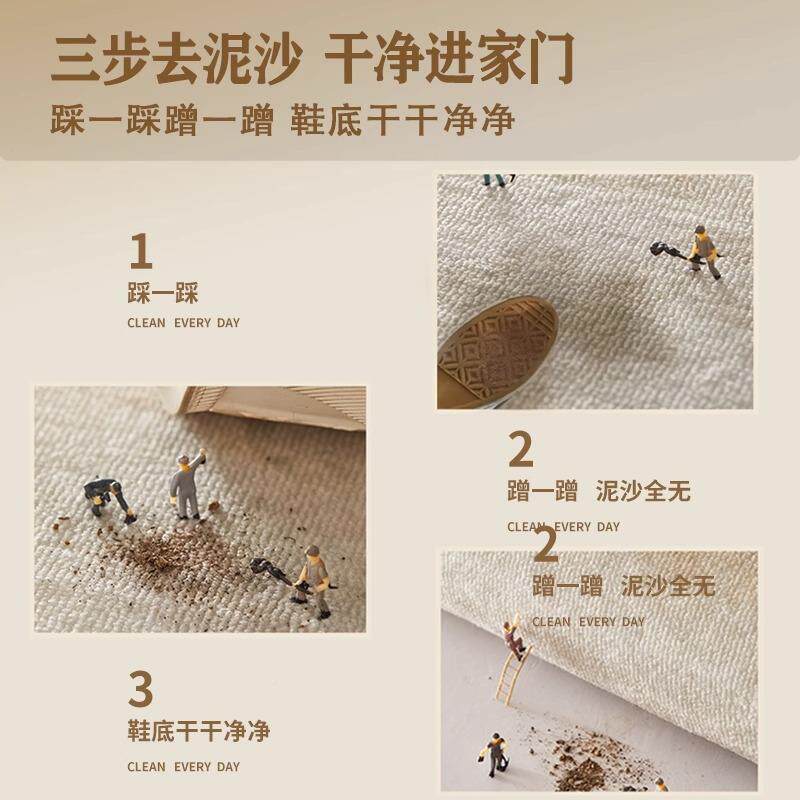 三步去泥沙 干净进家门
踩一踩蹭一蹭 鞋底干干净净

1
踩一踩
CLEAN EVERY DAY

2
蹭一蹭 泥沙全无
CLEAN EVERY DAY

2
蹭一蹭 泥沙全无
CLEAN EVERY DAY

3
鞋底干干净净
CLEAN EVERY DAY