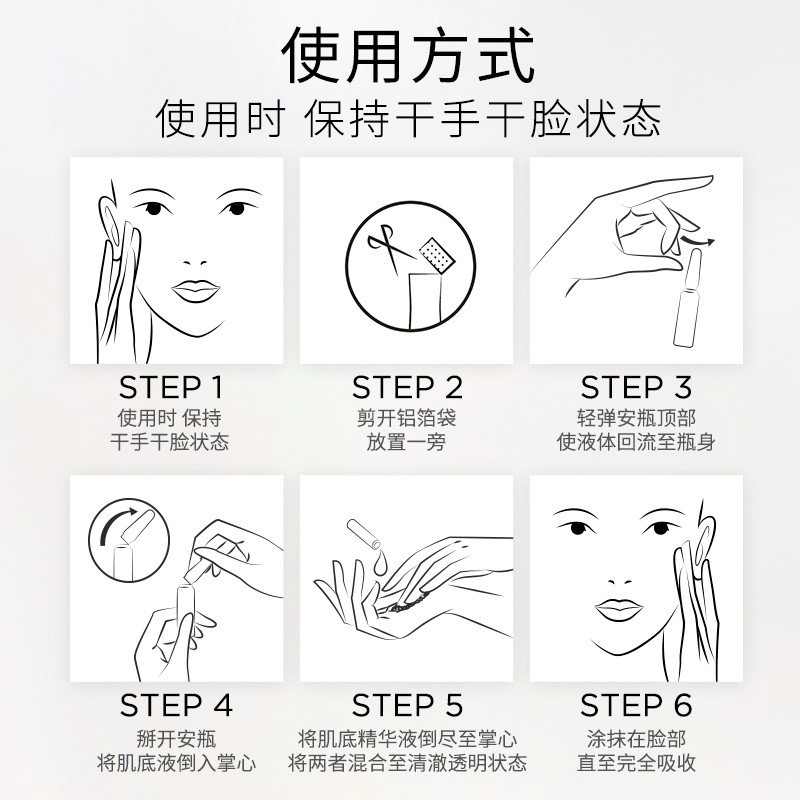 使用方式
使用时 保持干手干脸状态

STEP 1
使用时 保持
干手干脸状态

STEP 2
剪开铝箔袋
放置一旁

STEP 3
轻弹安瓶顶部
使液体回流至瓶身

STEP 4
掰开安瓶
将肌底液倒入掌心

STEP 5
将肌底精华液倒尽至掌心
将两者混合至清澈透明状态

STEP 6
涂抹在脸部
直至完全吸收