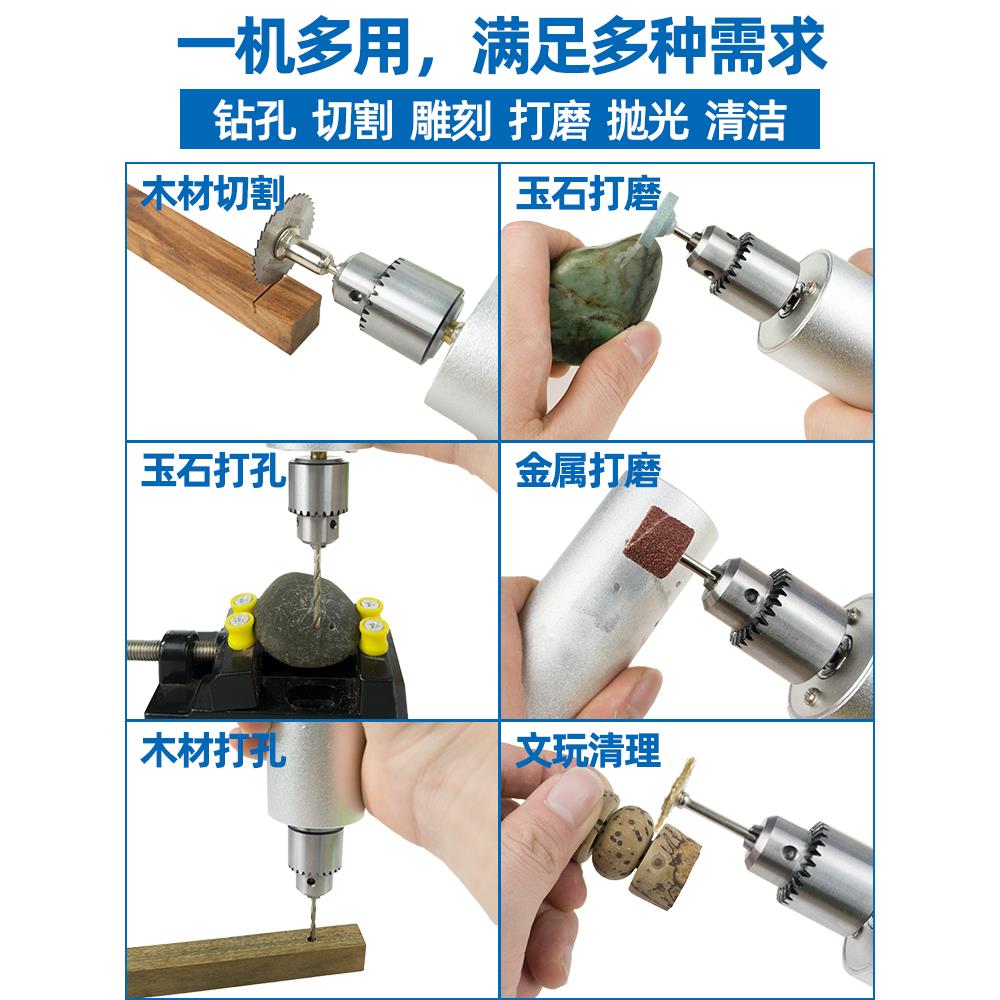 一机多用，满足多种需求

钻孔 切割 雕刻 打磨 抛光 清洁

木材切割

玉石打磨

玉石打孔

金属打磨

木材打孔

文玩清理