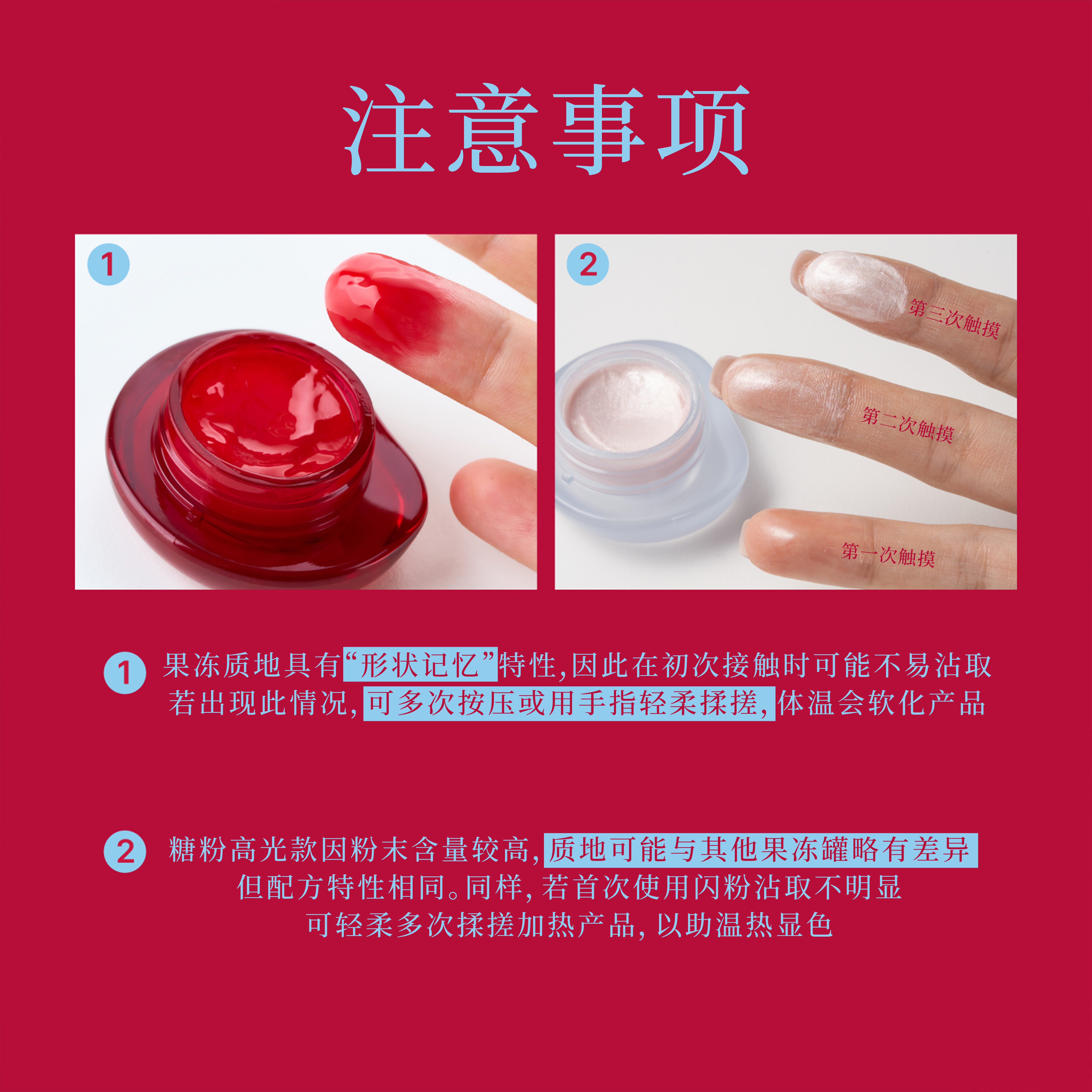 注意事项

1

2

第三次触摸

第二次触摸

第一次触摸

1 果冻质地具有“形状记忆”特性,因此在初次接触时可能不易沾取
若出现此情况,可多次按压或用手指轻柔揉搓,体温会软化产品

2 糖粉高光款因粉末含量较高,质地可能与其他果冻罐略有差异
但配方特性相同。同样,若首次使用闪粉沾取不明显
可轻柔多次揉搓加热产品,以助温热显色