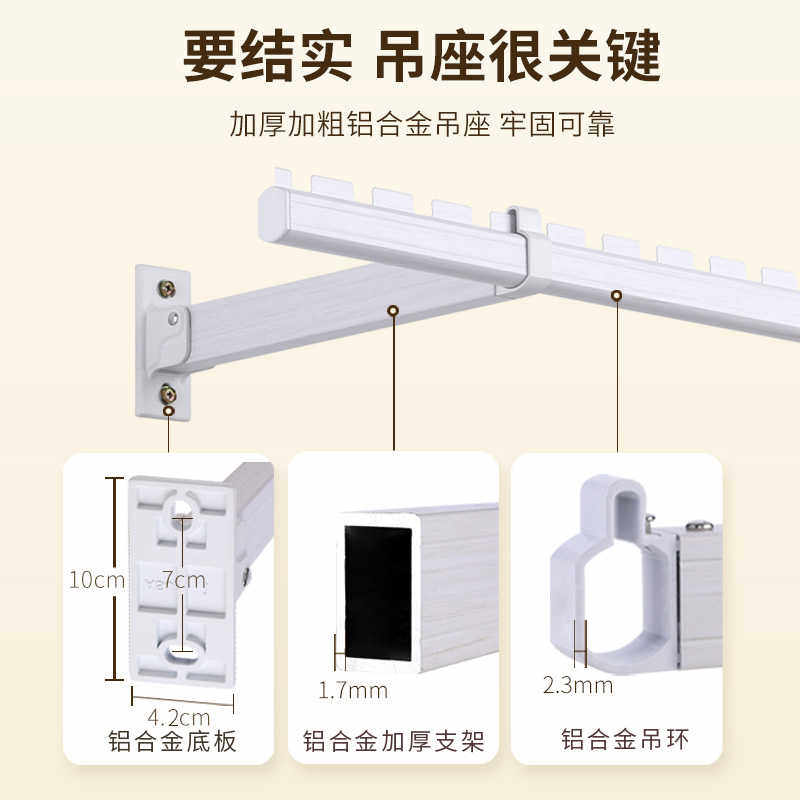 要结实 吊座很关键

加厚加粗铝合金吊座 牢固可靠

10cm

7cm

4.2cm

铝合金底板

1.7mm

铝合金加厚支架

2.3mm

铝合金吊环