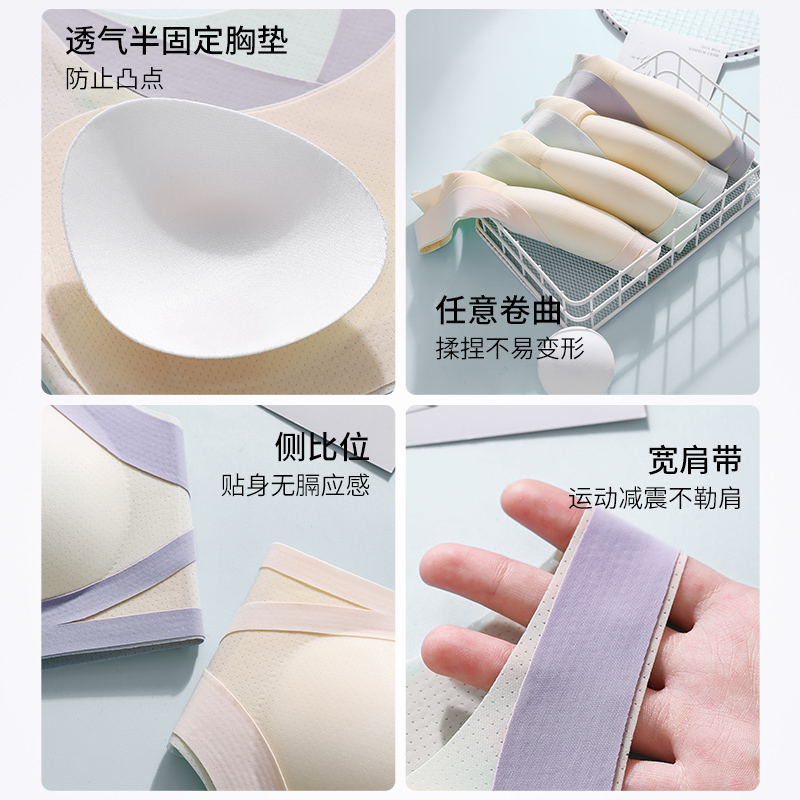 透气半固定胸垫
防止凸点

任意卷曲
揉捏不易变形

侧比位
贴身无膈应感

宽肩带
运动减震不勒肩