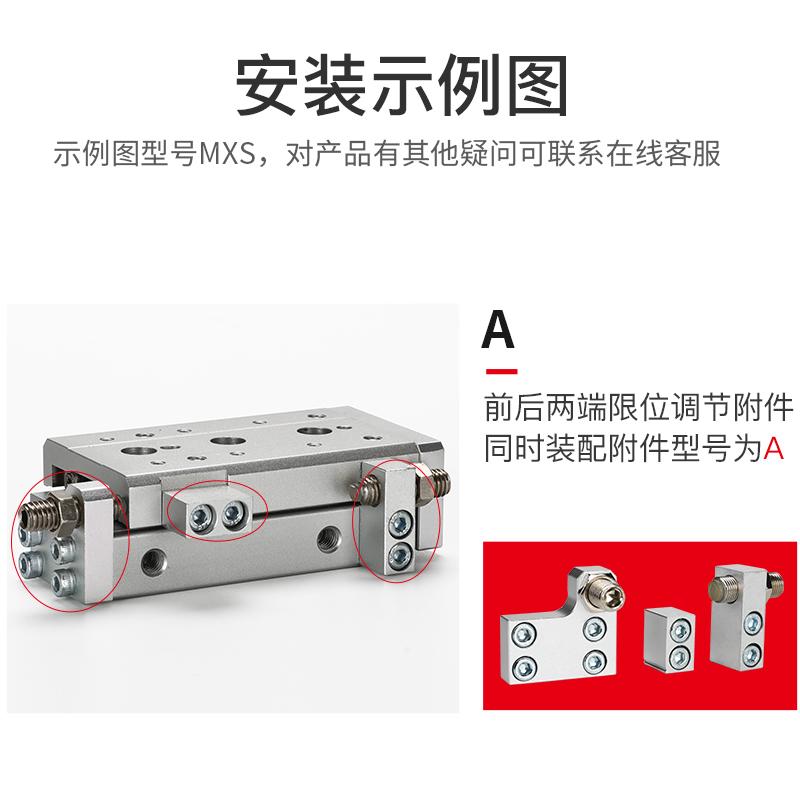 安装示例图

示例图型号MXS，对产品有其他疑问可联系在线客服

A

前后两端限位调节附件
同时装配附件型号为A