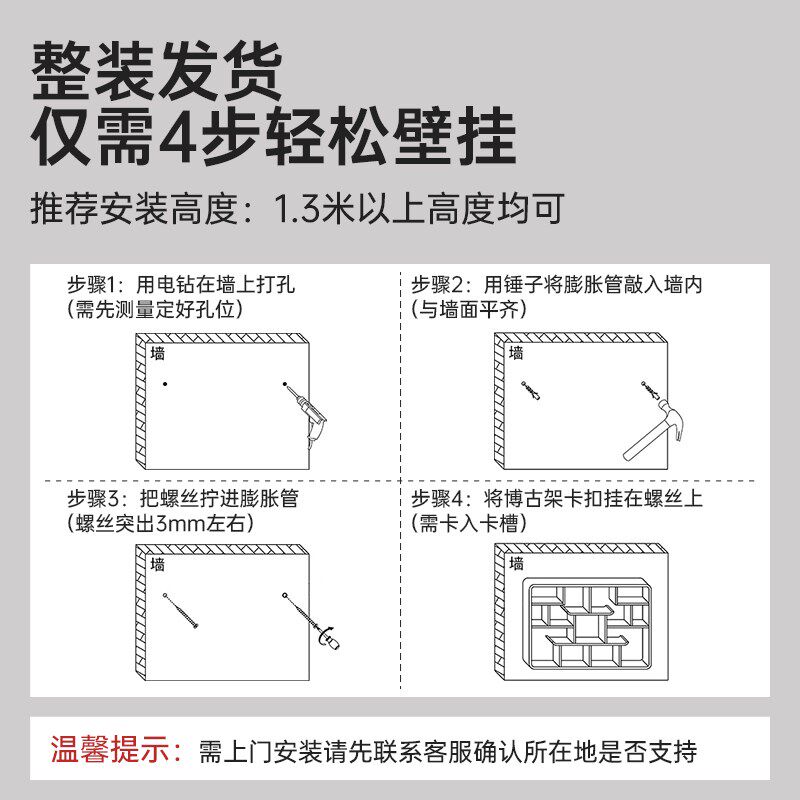 整装发货
仅需4步轻松壁挂

推荐安装高度：1.3米以上高度均可

步骤1：用电钻在墙上打孔
（需先测量定好孔位）

墙

步骤2：用锤子将膨胀管敲入墙内
（与墙面平齐）

墙

步骤3：把螺丝拧进膨胀管
（螺丝突出3mm左右）

墙

步骤4：将博古架卡扣挂在螺丝上
（需卡入卡槽）

墙

温馨提示：需上门安装请先联系客服确认所在地是否支持