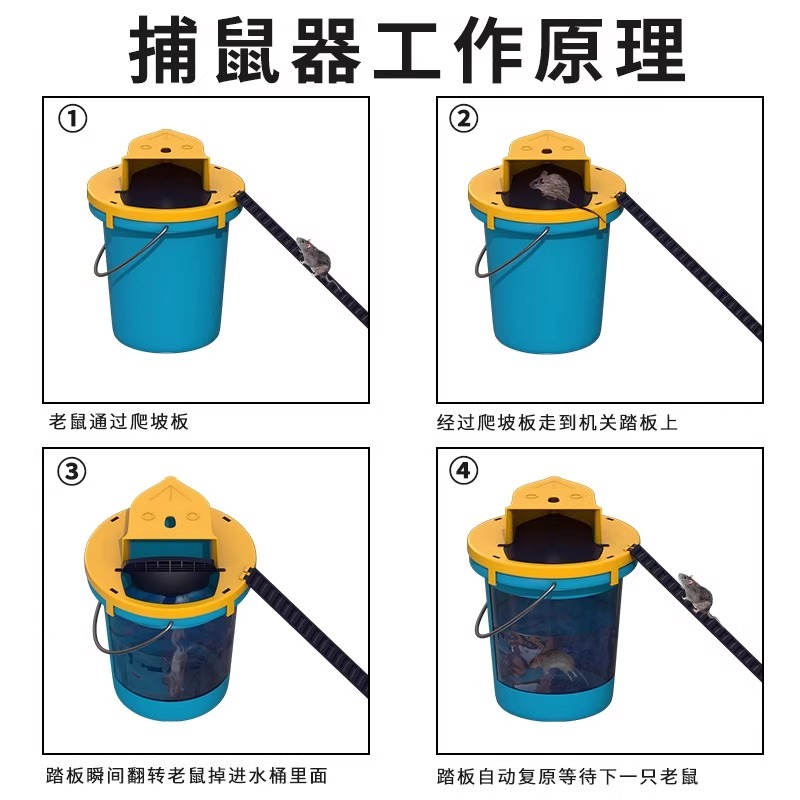 捕鼠器工作原理

①

老鼠通过爬坡板

②

经过爬坡板走到机关踏板上

③

踏板瞬间翻转老鼠掉进水桶里面

④

踏板自动复原等待下一只老鼠