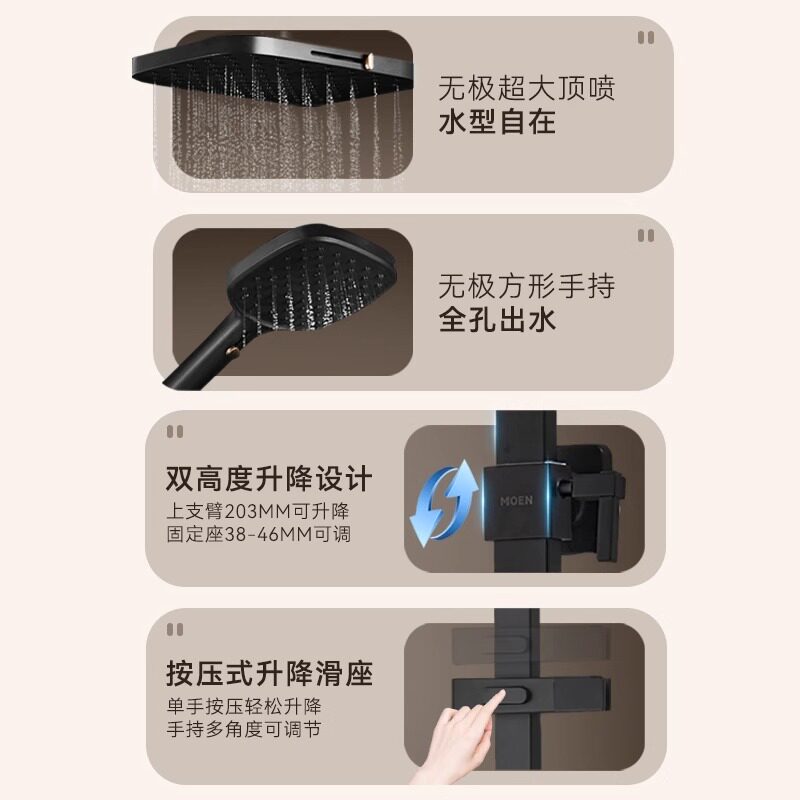 无极超大顶喷
水型自在

无极方形手持
全孔出水

双高度升降设计
上支臂203MM可升降
固定座38-46MM可调

MOEN

按压式升降滑座
单手按压轻松升降
手持多角度可调节