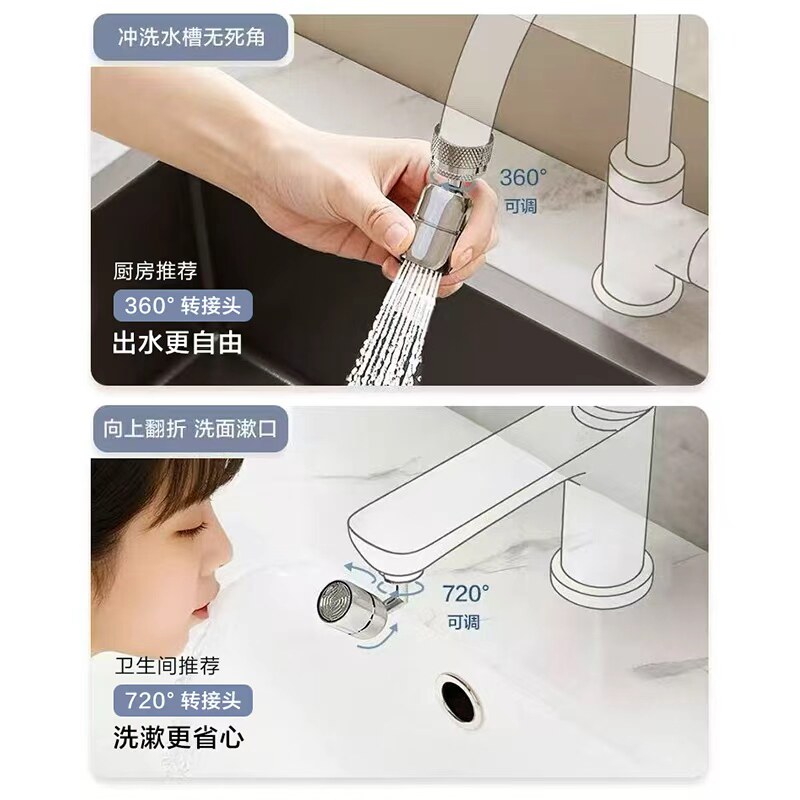 冲洗水槽无死角

360°
可调

厨房推荐
360° 转接头
出水更自由

向上翻折 洗面漱口

720°
可调

卫生间推荐
720° 转接头
洗漱更省心