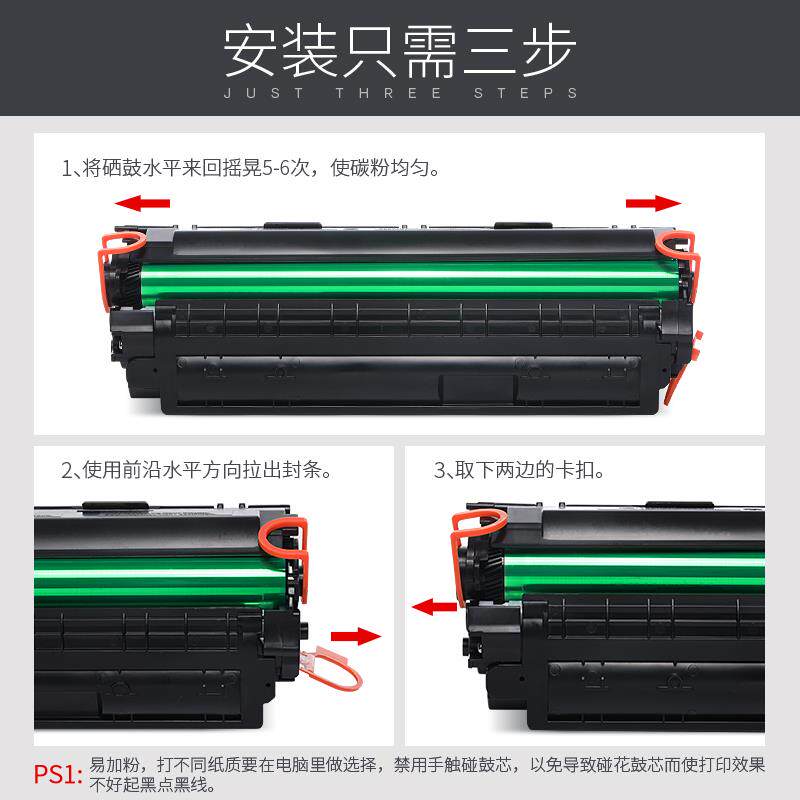 安装只需三步
JUST THREE STEPS

1、将硒鼓水平来回摇晃5-6次，使碳粉均匀。

2、使用前沿水平方向拉出封条。

3、取下两边的卡扣。

PS1: 易加粉，打不同纸质要在电脑里做选择，禁用手触碰鼓芯，以免导致碰花鼓芯而使打印效果不好起黑点黑线。