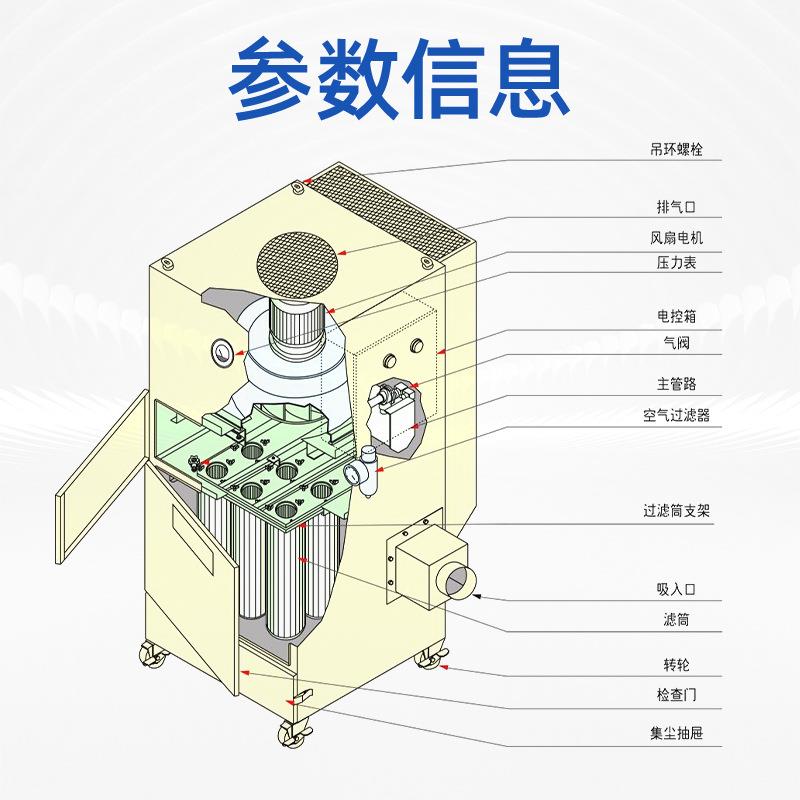 参数信息

吊环螺栓
排气口
风扇电机
压力表
电控箱
气阀
主管路
空气过滤器
过滤筒支架
吸入口
滤筒
转轮
检查门
集尘抽屉