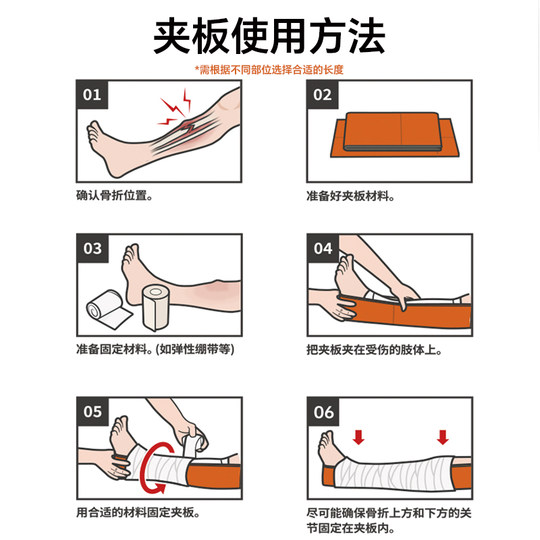 夹板使用方法

*需根据不同部位选择合适的长度

01

确认骨折位置。

02

准备好夹板材料。

03

准备固定材料。(如弹性绷带等)

04

把夹板夹在受伤的肢体上。

05

用合适的材料固定夹板。

06

尽可能确保骨折上方和下方的关节固定在夹板内。