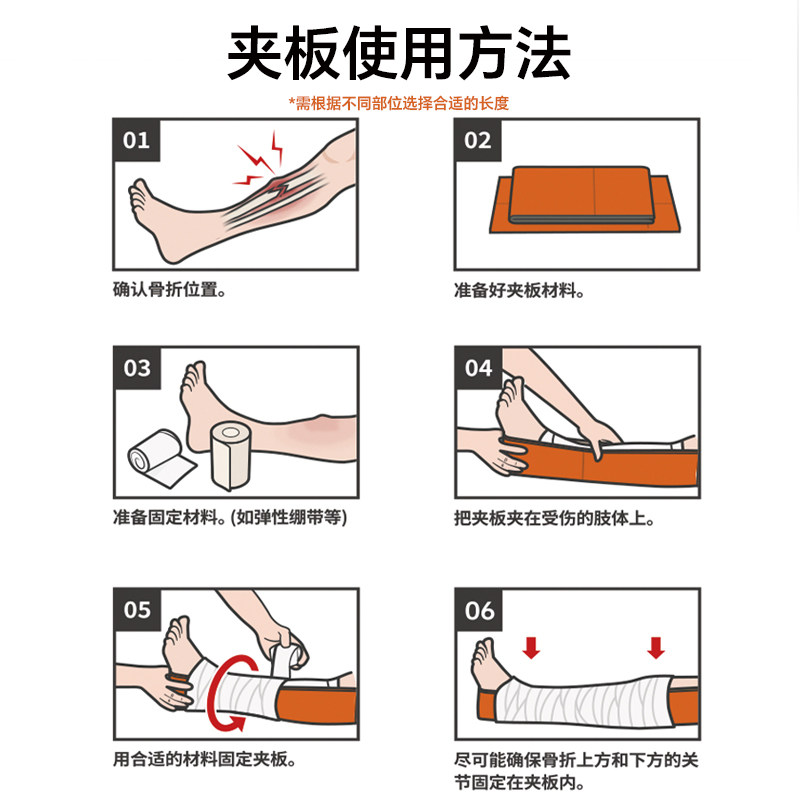 夹板使用方法

*需根据不同部位选择合适的长度

01

确认骨折位置。

02

准备好夹板材料。

03

准备固定材料。(如弹性绷带等)

04

把夹板夹在受伤的肢体上。

05

用合适的材料固定夹板。

06

尽可能确保骨折上方和下方的关节固定在夹板内。