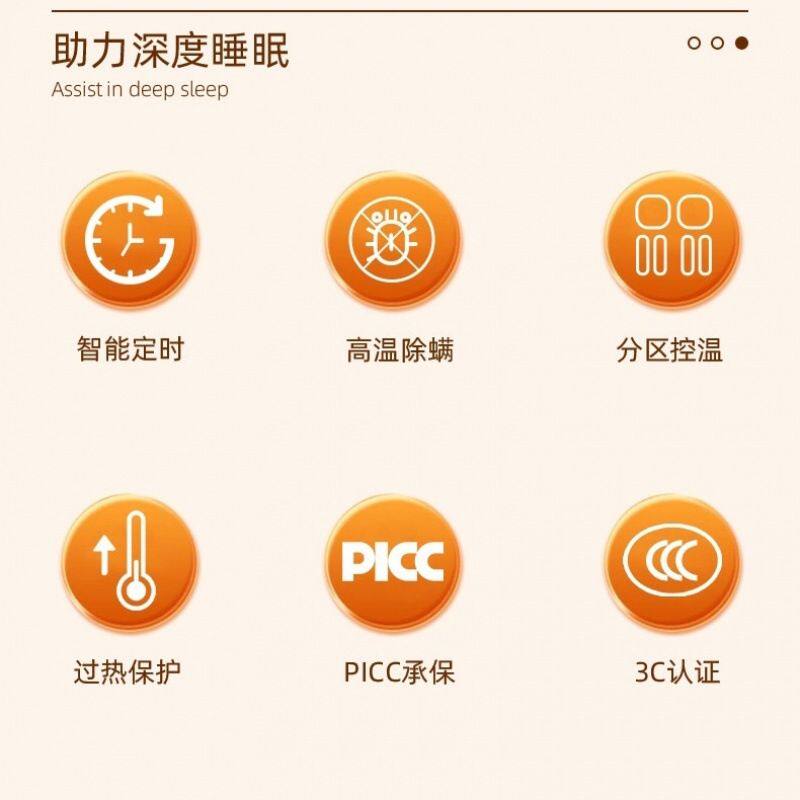 助力深度睡眠

Assist in deep sleep

智能定时

高温除螨

分区控温

PICC

过热保护

PICC承保

3C认证