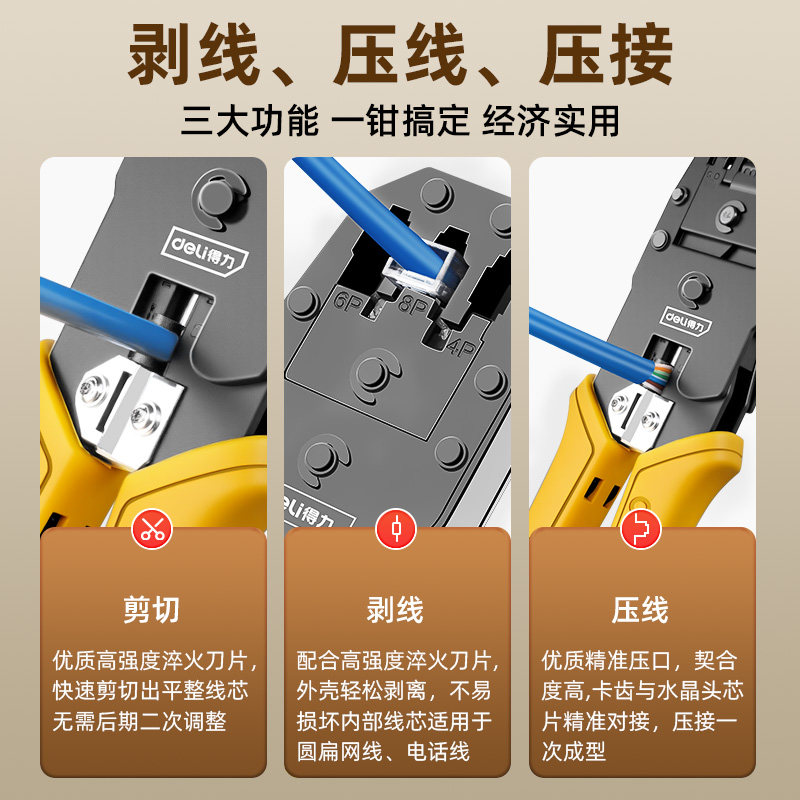 剥线、压线、压接
三大功能 一钳搞定 经济实用

deli得力

6P 8P 4P

deli得力

deli得力

剪切
优质高强度淬火刀片，快速剪切出平整线芯无需后期二次调整

剥线
配合高强度淬火刀片，外壳轻松剥离，不易损坏内部线芯适用于圆扁网线、电话线

压线
优质精准压口，契合度高，卡齿与水晶头芯片精准对接，压接一次成型