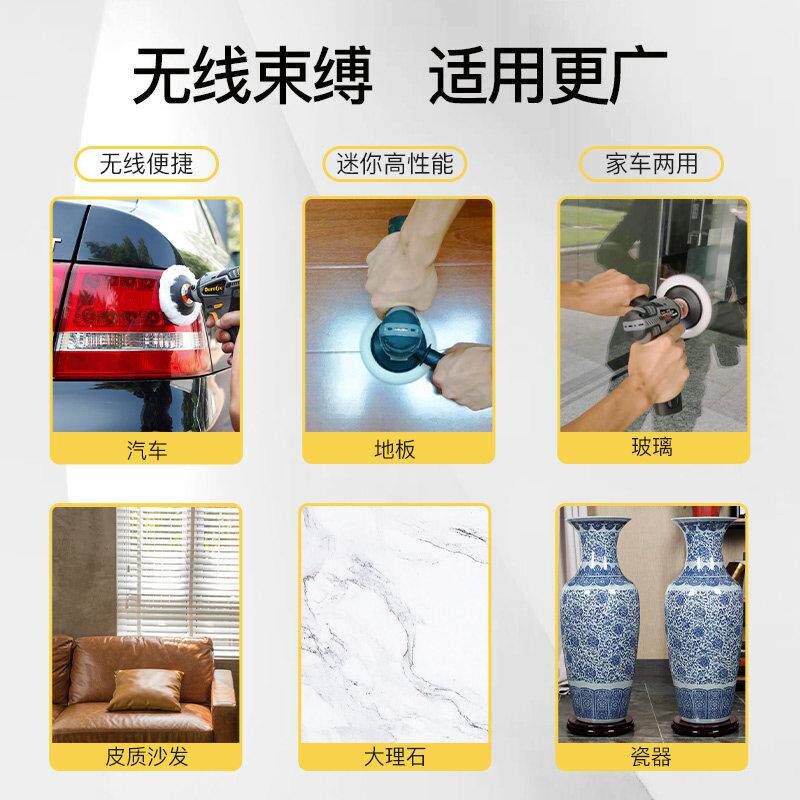 无线束缚 适用更广

无线便捷

迷你高性能

家车两用

汽车

地板

玻璃

皮质沙发

大理石

瓷器