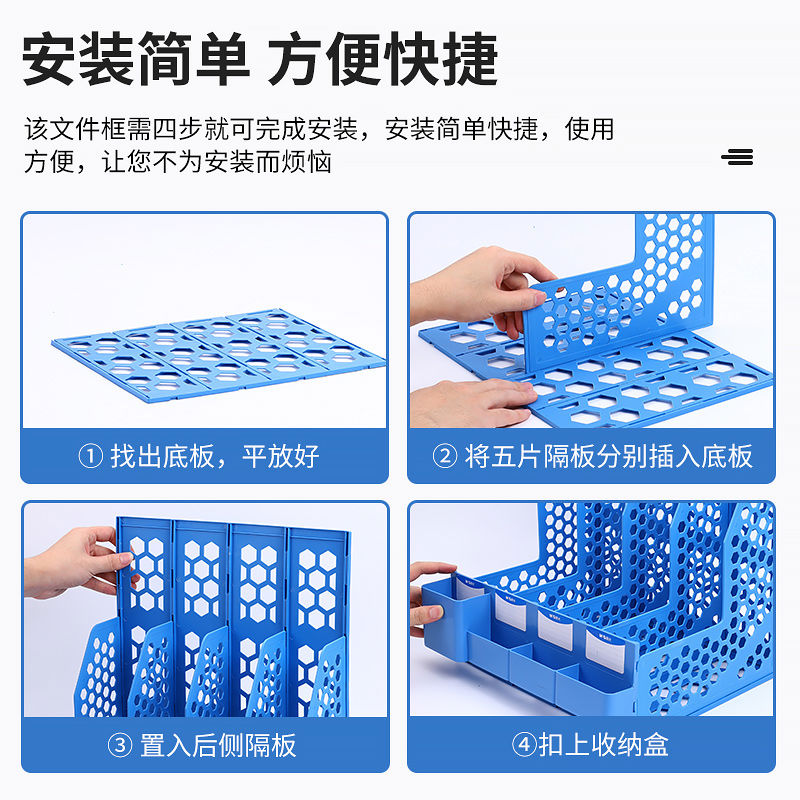 安装简单 方便快捷

该文件框需四步就可完成安装，安装简单快捷，使用方便，让您不为安装而烦恼

① 找出底板，平放好

② 将五片隔板分别插入底板

③ 置入后侧隔板

④扣上收纳盒