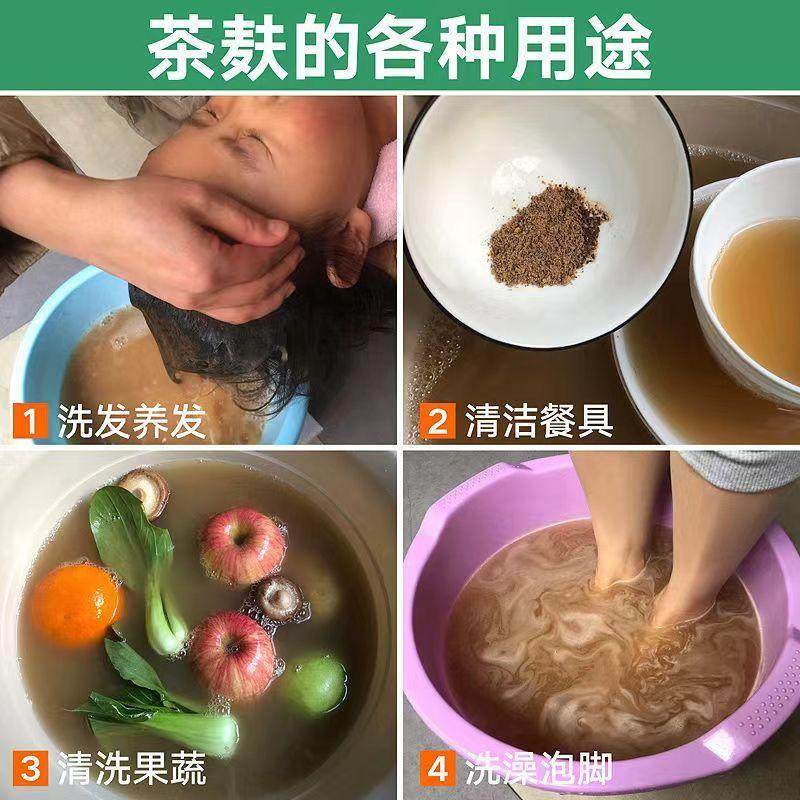 茶麸的各种用途

1 洗发养发

2 清洁餐具

3 清洗果蔬

4 洗澡泡脚