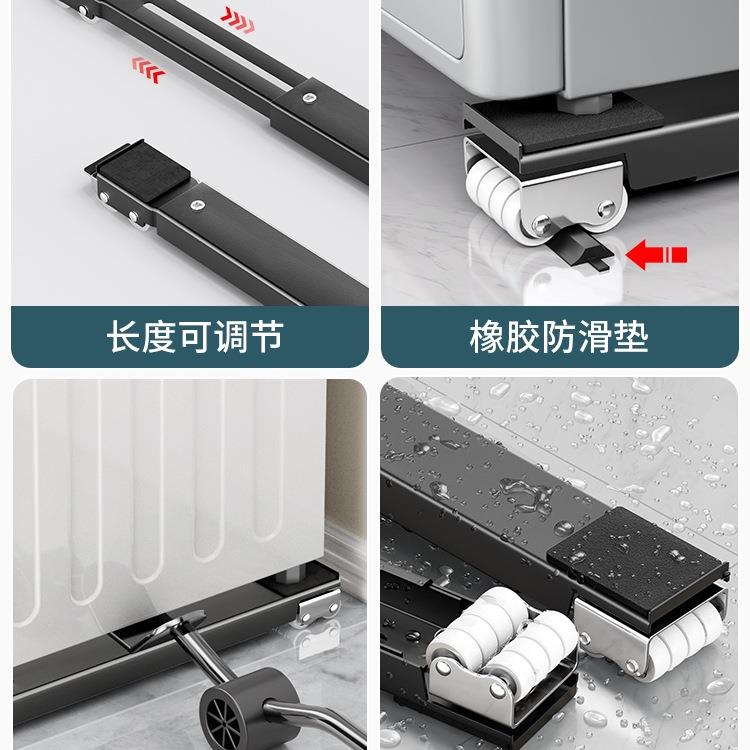 长度可调节

橡胶防滑垫