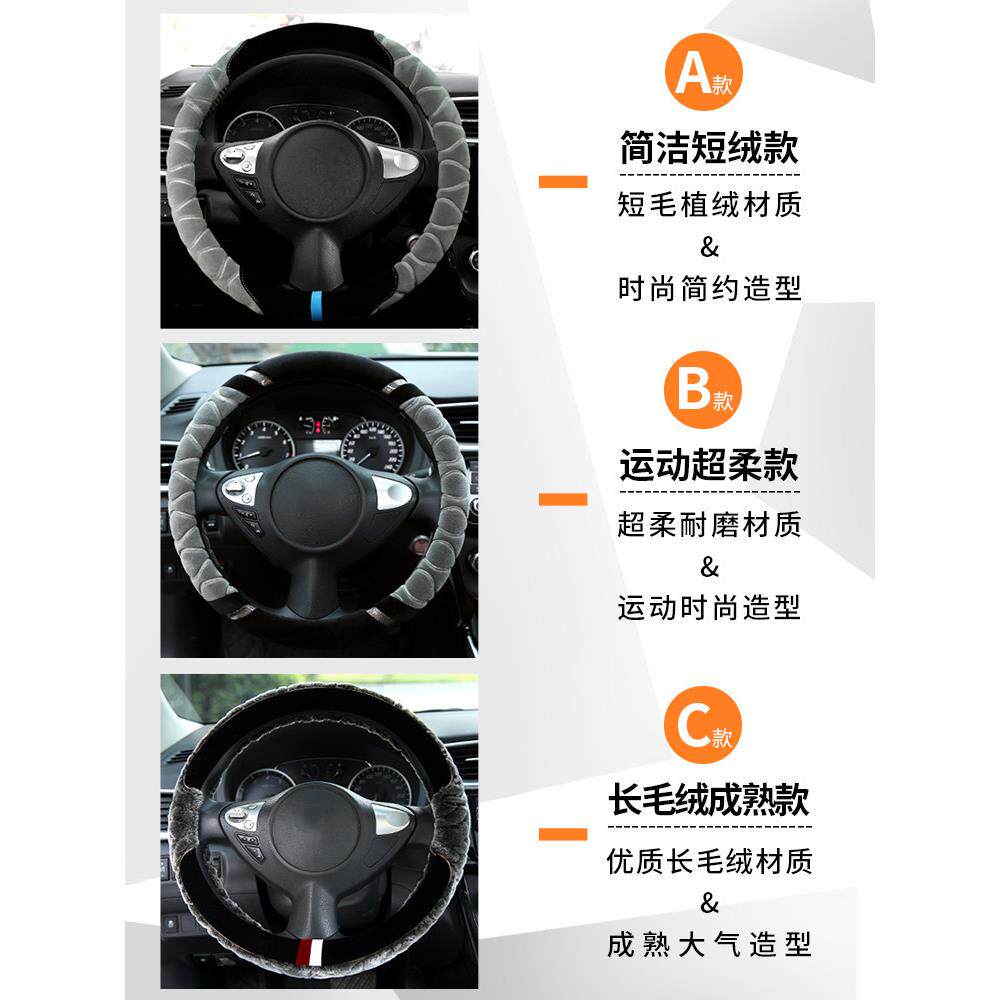 A款

简洁短绒款

短毛植绒材质
&
时尚简约造型

B款

运动超柔款

超柔耐磨材质
&
运动时尚造型

C款

长毛绒成熟款

优质长毛绒材质
&
成熟大气造型