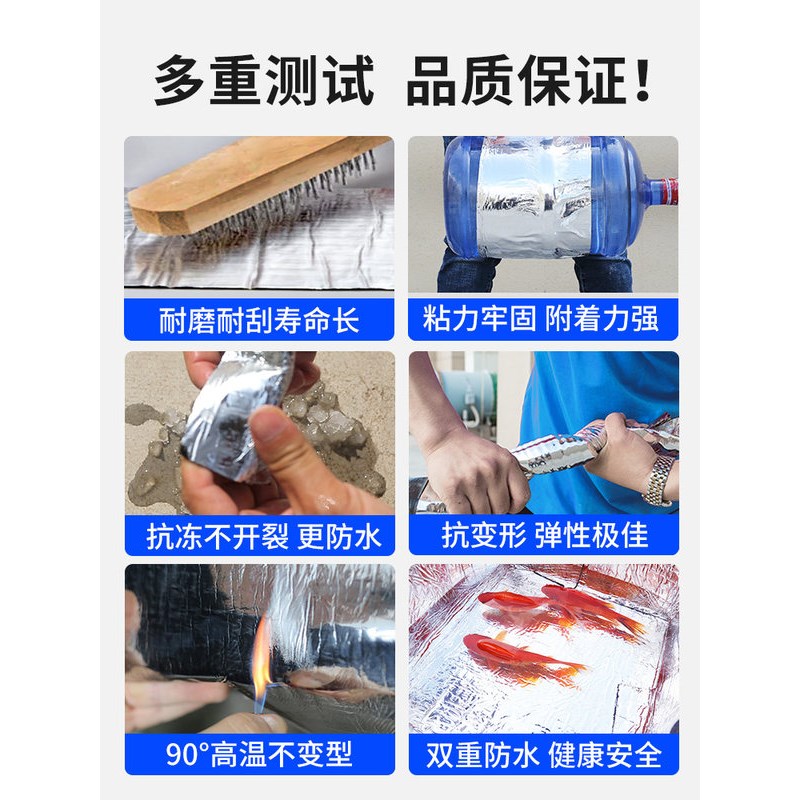 多重测试 品质保证！

耐磨耐刮寿命长

粘力牢固 附着力强

抗冻不开裂 更防水

抗变形 弹性极佳

90°高温不变型

双重防水 健康安全