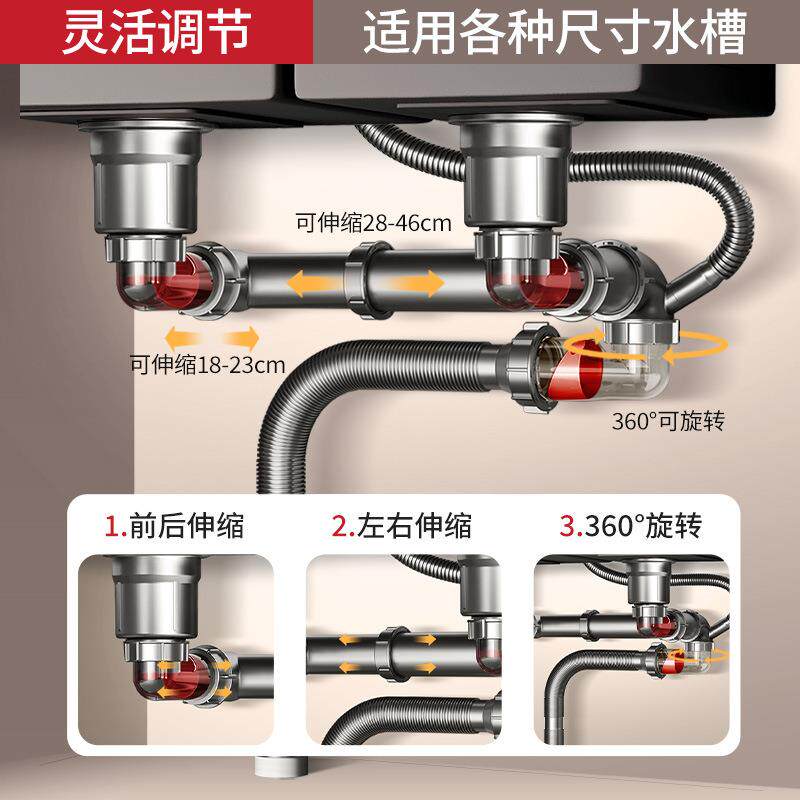 灵活调节 适用各种尺寸水槽

可伸缩28-46cm

可伸缩18-23cm

360°可旋转

1.前后伸缩 2.左右伸缩 3.360°旋转