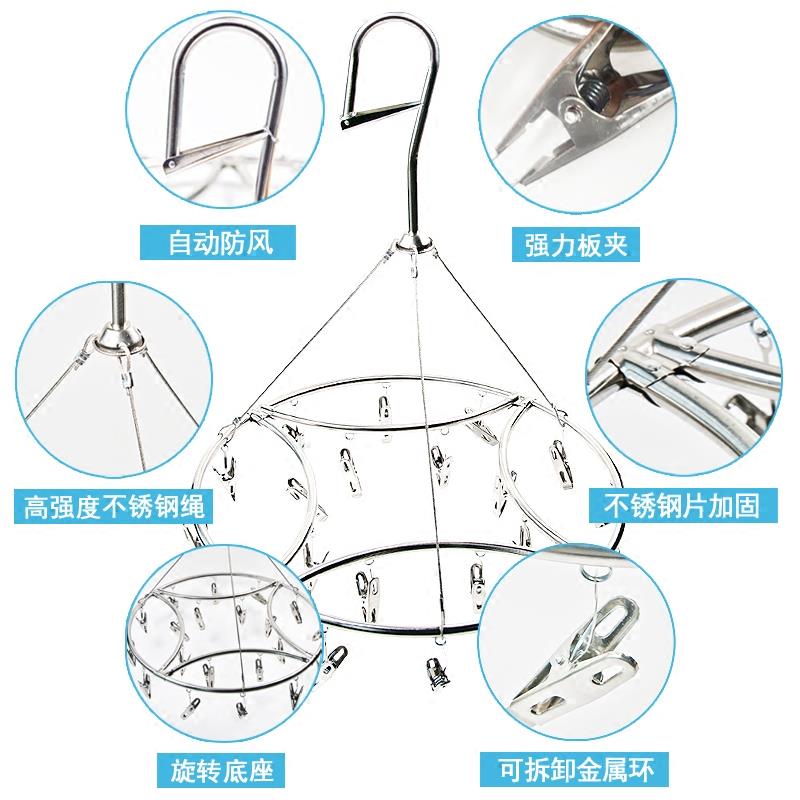 自动防风

强力板夹

高强度不锈钢绳

不锈钢片加固

旋转底座

可拆卸金属环