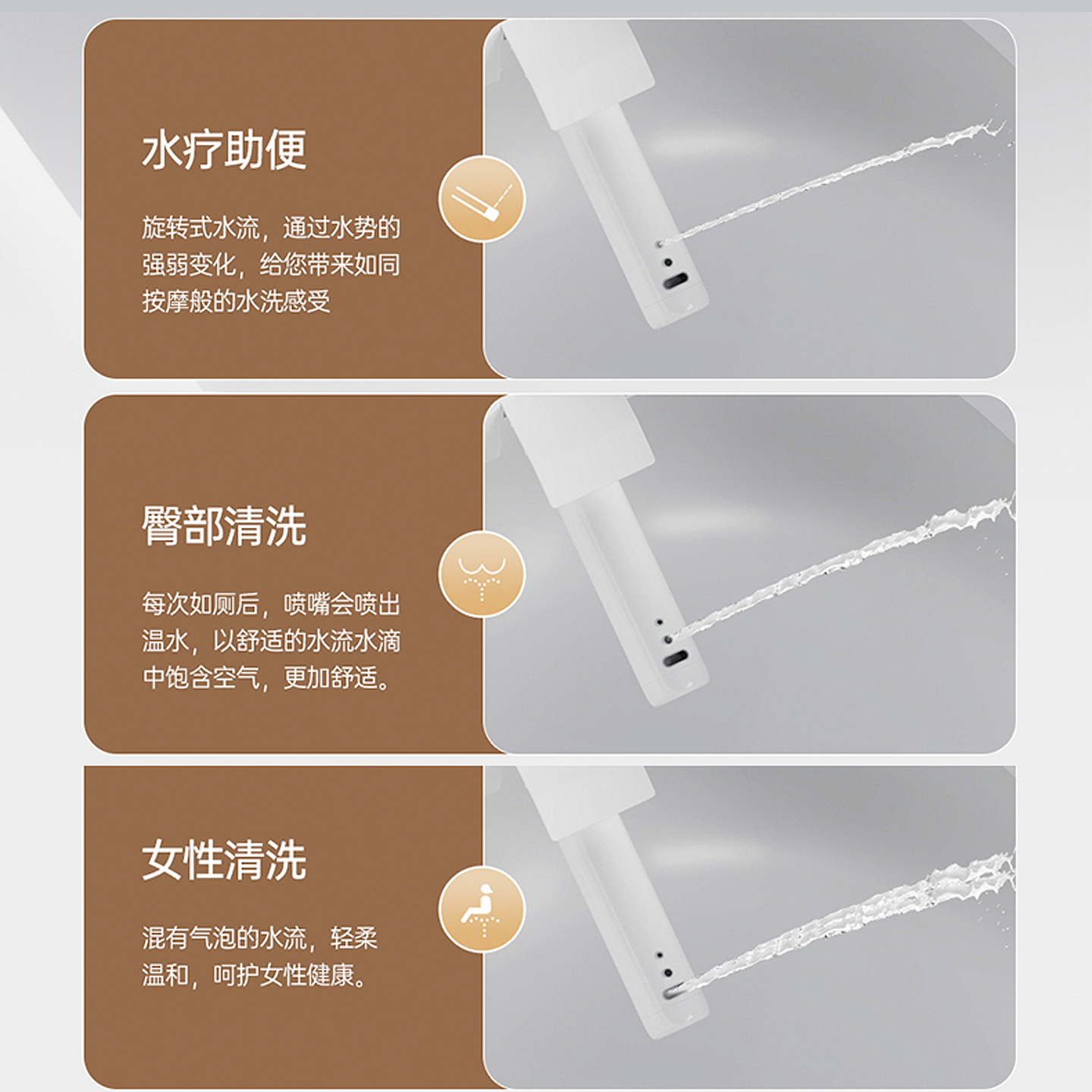 水疗助便

旋转式水流，通过水势的强弱变化，给您带来如同按摩般的水洗感受

臀部清洗

每次如厕后，喷嘴会喷出温水，以舒适的水流水滴中饱含空气，更加舒适。

女性清洗

混有气泡的水流，轻柔温和，呵护女性健康。