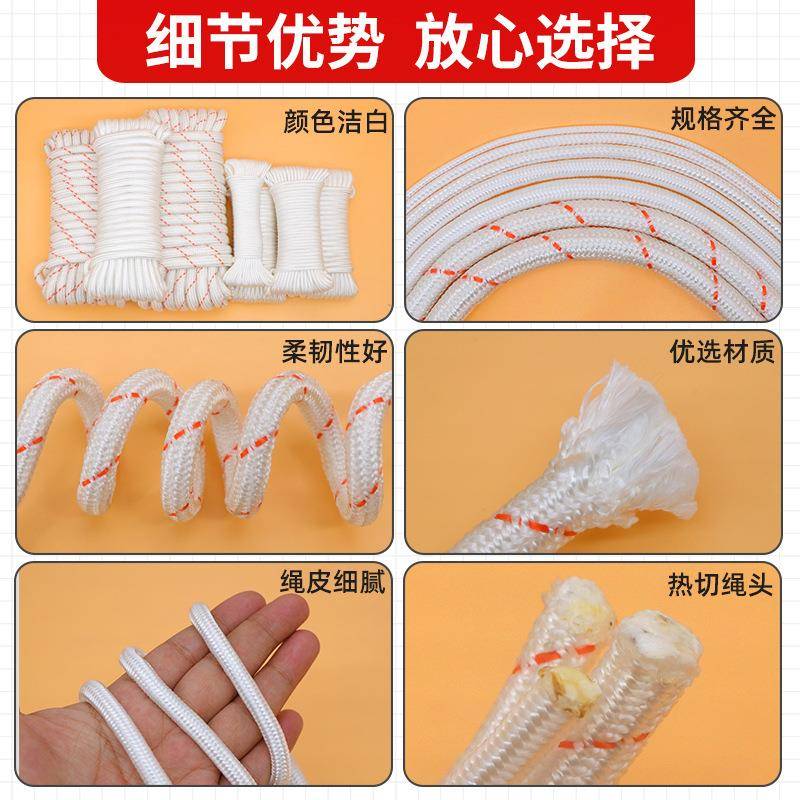 细节优势 放心选择

颜色洁白

规格齐全

柔韧性好

优选材质

绳皮细腻

热切绳头