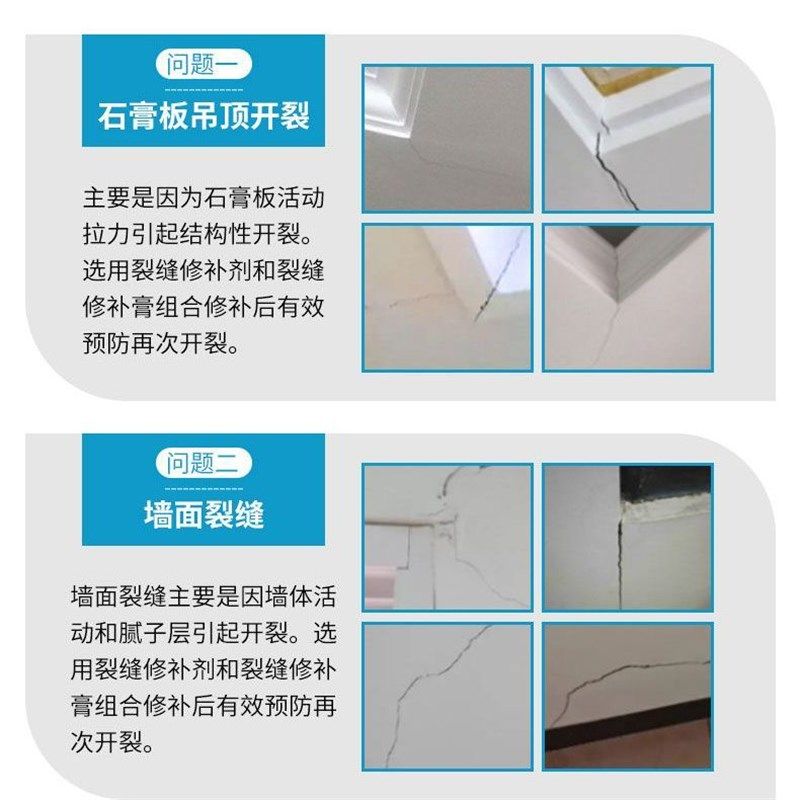 问题一

石膏板吊顶开裂

主要是因为石膏板活动拉力引起结构性开裂。选用裂缝修补剂和裂缝修补膏组合修补后有效预防再次开裂。

问题二

墙面裂缝

墙面裂缝主要是因墙体活动和腻子层引起开裂。选用裂缝修补剂和裂缝修补膏组合修补后有效预防再次开裂。