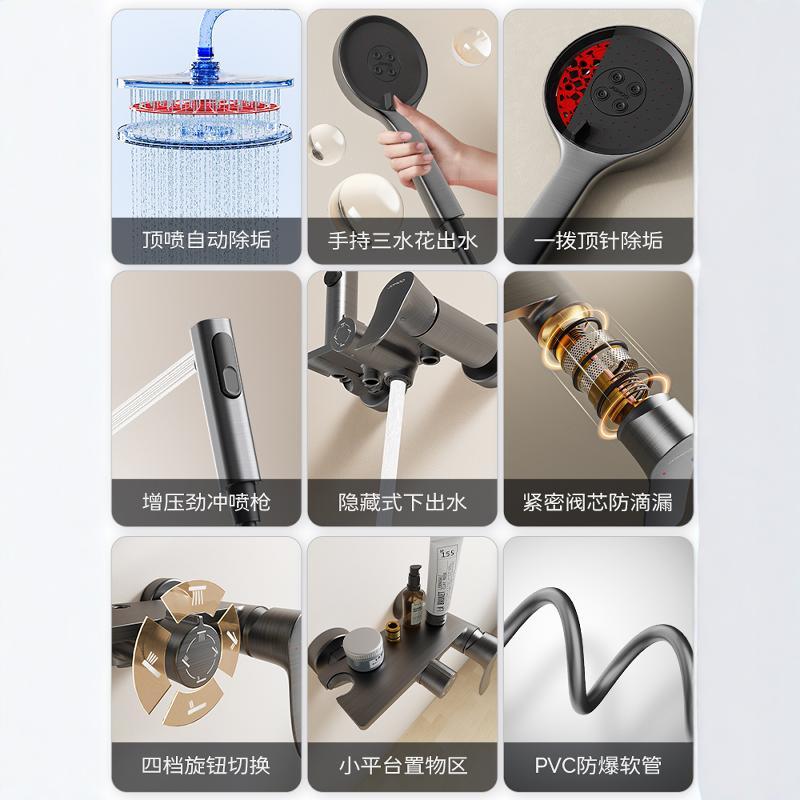 顶喷自动除垢

手持三水花出水

一拨顶针除垢

增压劲冲喷枪

隐藏式下出水

紧密阀芯防滴漏

四档旋钮切换

小平台置物区

PVC防爆软管