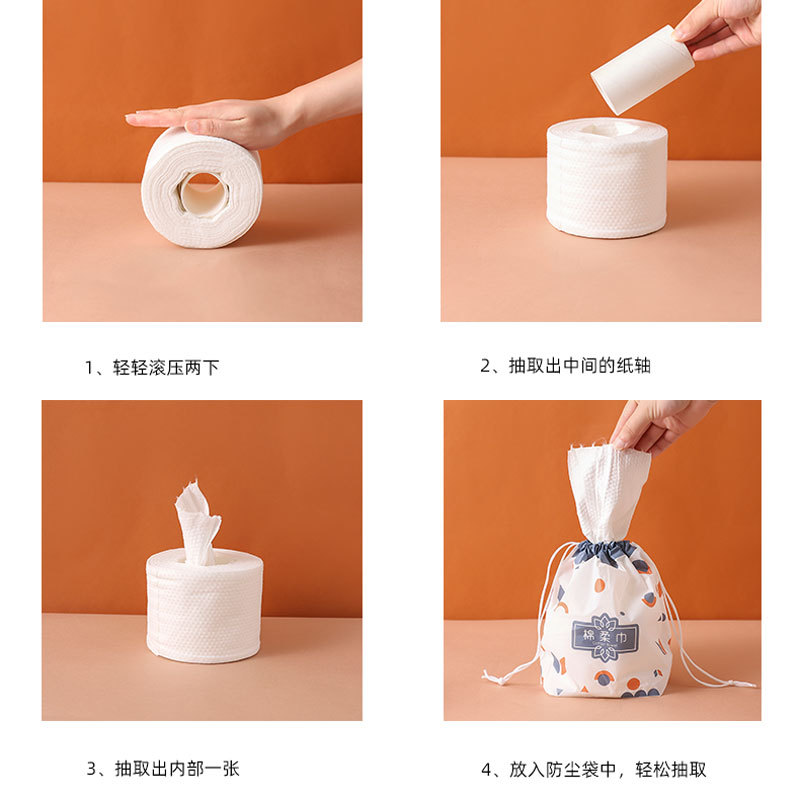 1、轻轻滚压两下

2、抽取出中间的纸轴

3、抽取出内部一张

棉柔巾

4、放入防尘袋中，轻松抽取