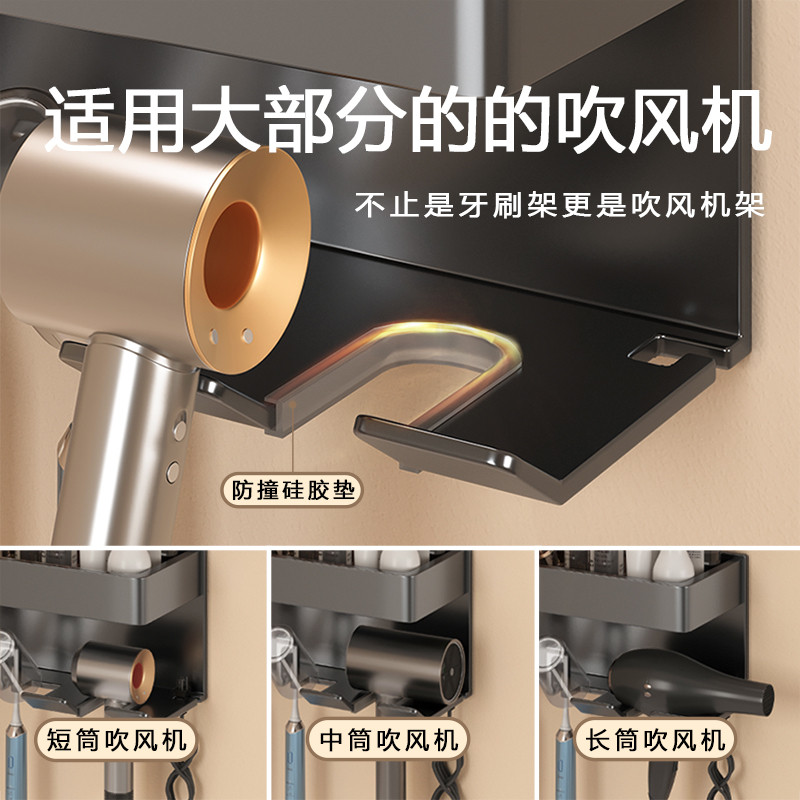 适用大部分的的吹风机

不止是牙刷架更是吹风机架

防撞硅胶垫

短筒吹风机

中筒吹风机

长筒吹风机